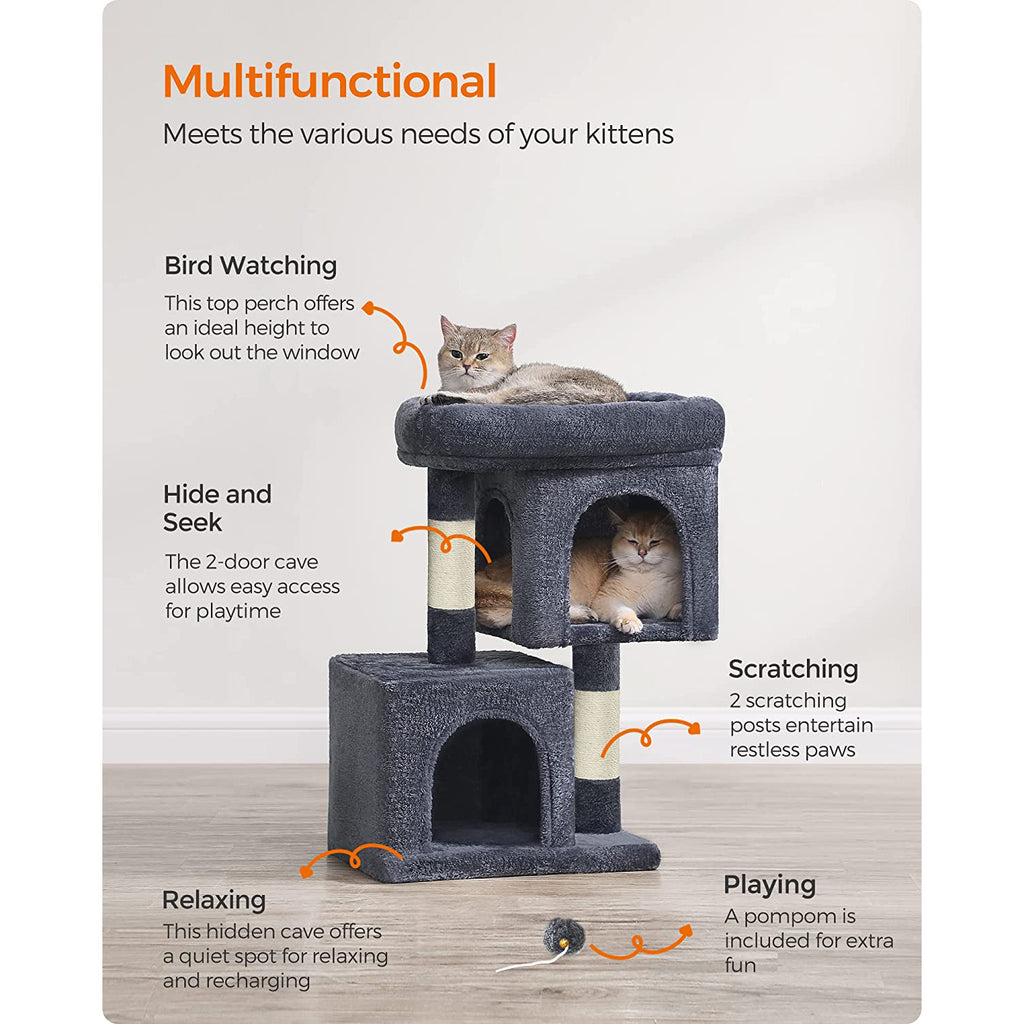 Multifunctional
Meets the various needs of your kittens

Bird Watching
This top perch offers an ideal height to look out the window

Hide and Seek
The 2-door cave allows easy access for playtime

Scratching
2 scratching posts entertain restless paws

Relaxing
This hidden cave offers a quiet spot for relaxing and recharging

Playing
A pompom is included for extra fun