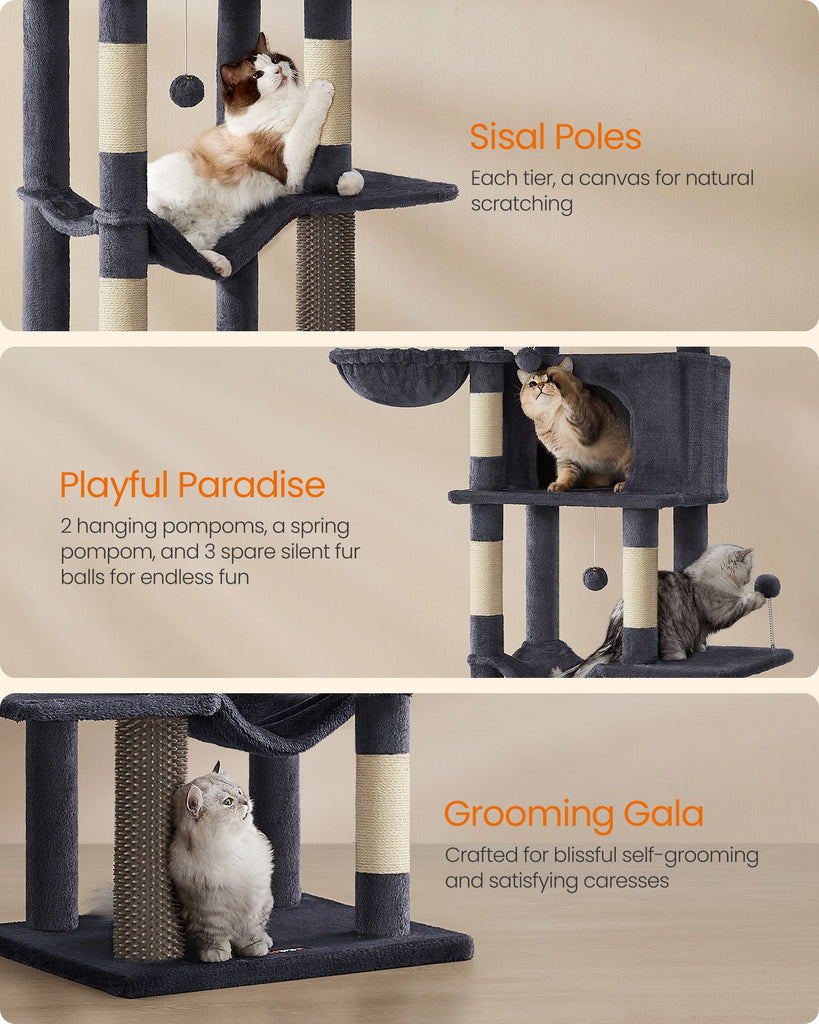 Sisal Poles
Each tier, a canvas for natural scratching

Playful Paradise
2 hanging pompoms, a spring pompom, and 3 spare silent fur balls for endless fun

Grooming Gala
Crafted for blissful self-grooming and satisfying caresses