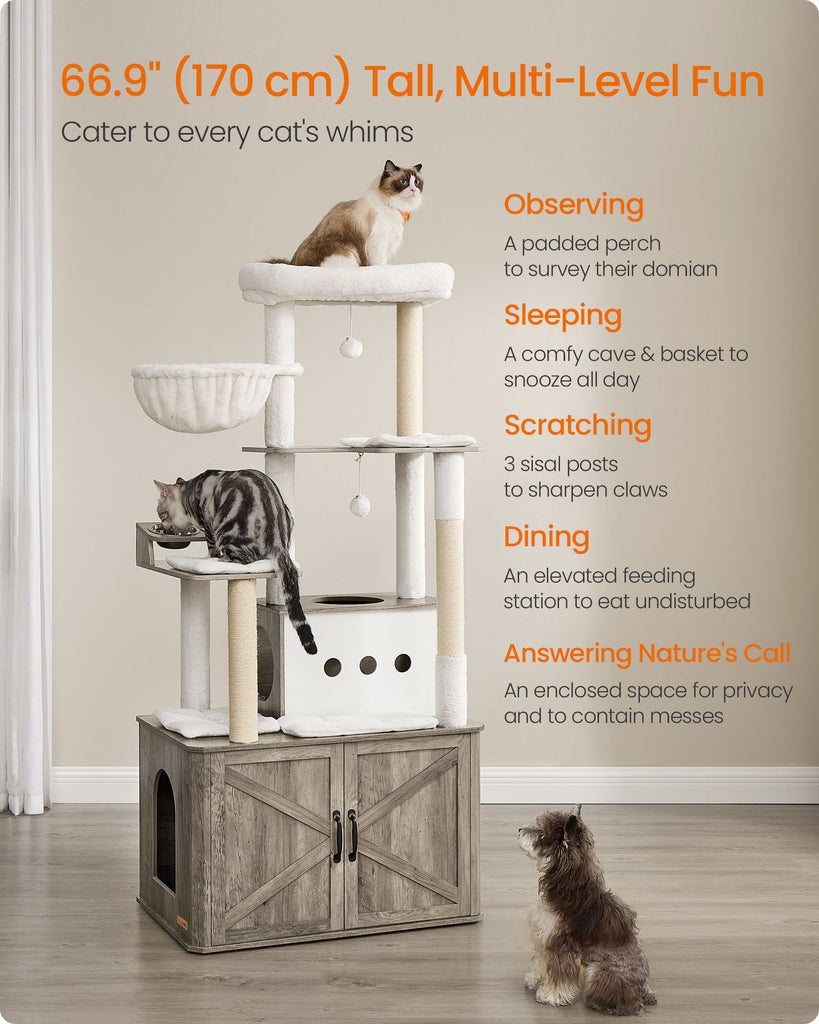 66.9" (170 cm) Tall, Multi-Level Fun

Cater to every cat's whims

Observing

A padded perch to survey their domian

Sleeping

A comfy cave & basket to snooze all day

Scratching

3 sisal posts to sharpen claws

Dining

An elevated feeding station to eat undisturbed

Answering Nature's Call

An enclosed space for privacy and to contain messes