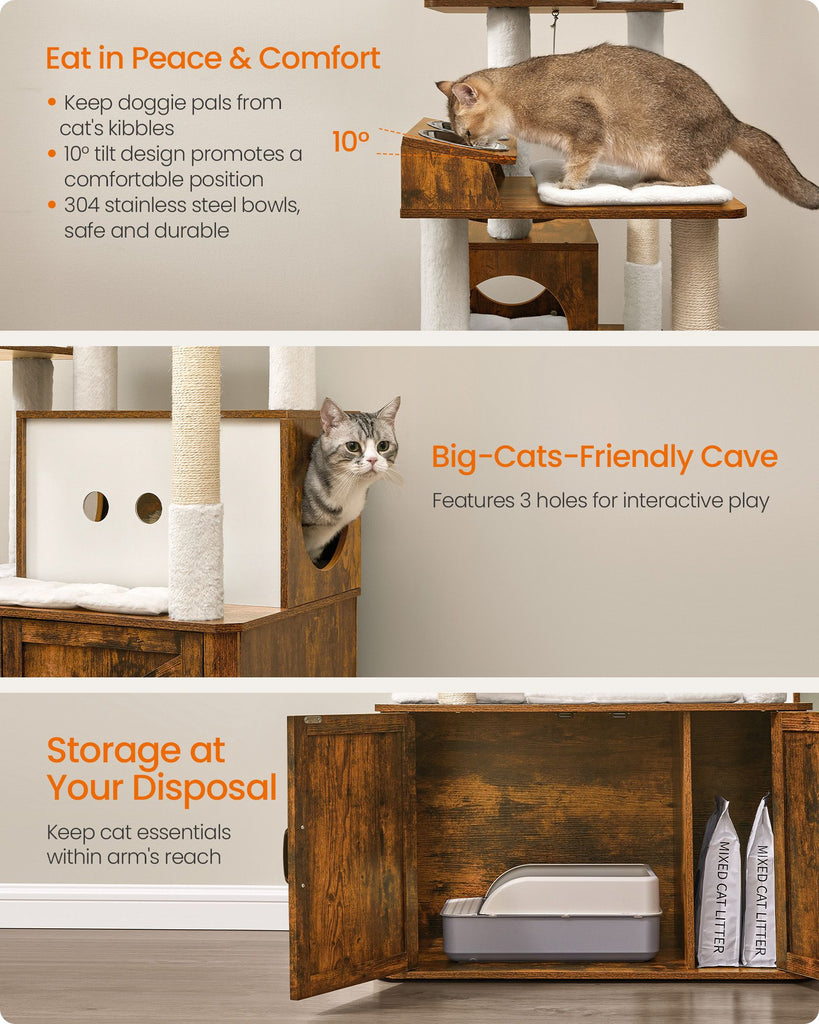 Eat in Peace & Comfort

• Keep doggie pals from cat's kibbles
• 10° tilt design promotes a comfortable position
• 304 stainless steel bowls, safe and durable

10°

Big-Cats-Friendly Cave

Features 3 holes for interactive play

Storage at Your Disposal

Keep cat essentials within arm's reach

MIXED CAT LITTER

MIXED CAT LITTER