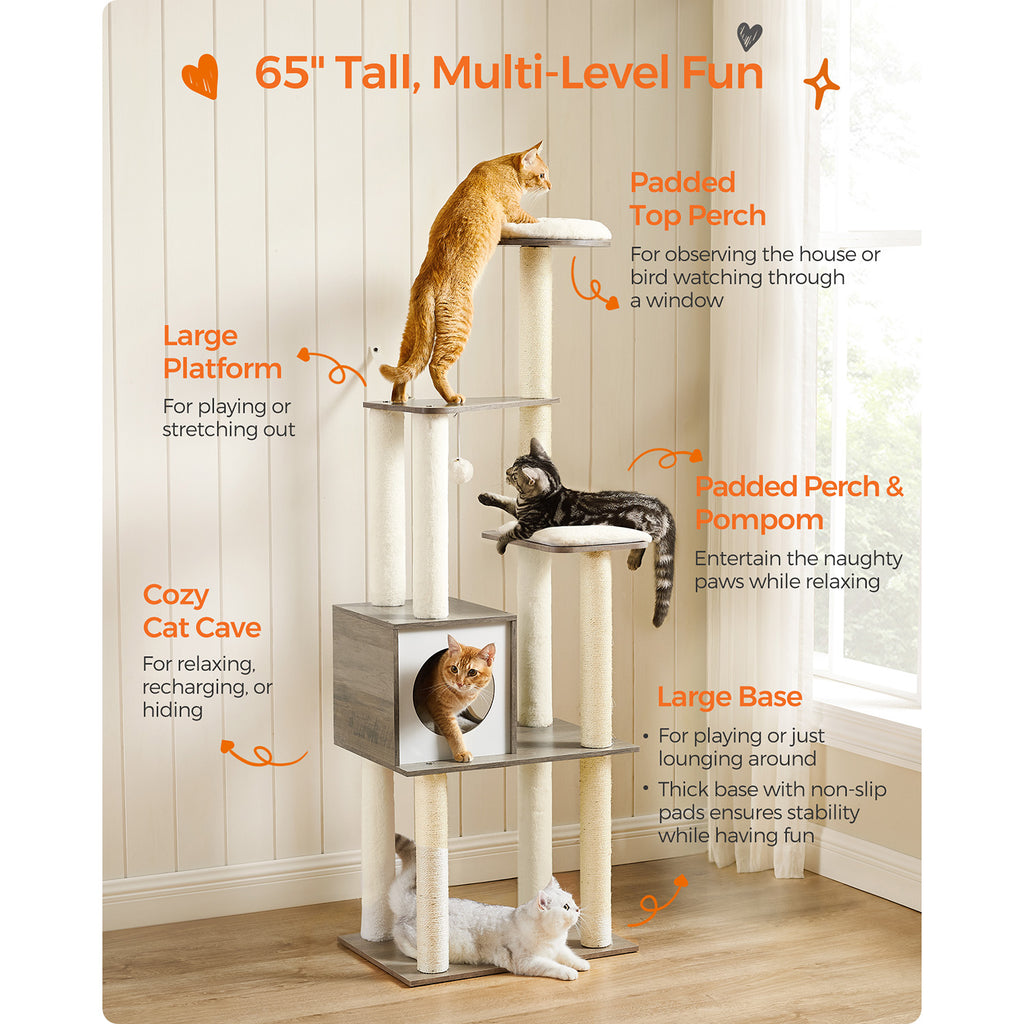 65" Tall, Multi-Level Fun

Padded Top Perch

For observing the house or bird watching through a window

Large Platform

For playing or stretching out

Padded Perch & Pompom

Entertain the naughty paws while relaxing

Cozy Cat Cave

For relaxing, recharging, or hiding

Large Base

• For playing or just lounging around
• Thick base with non-slip pads ensures stability while having fun