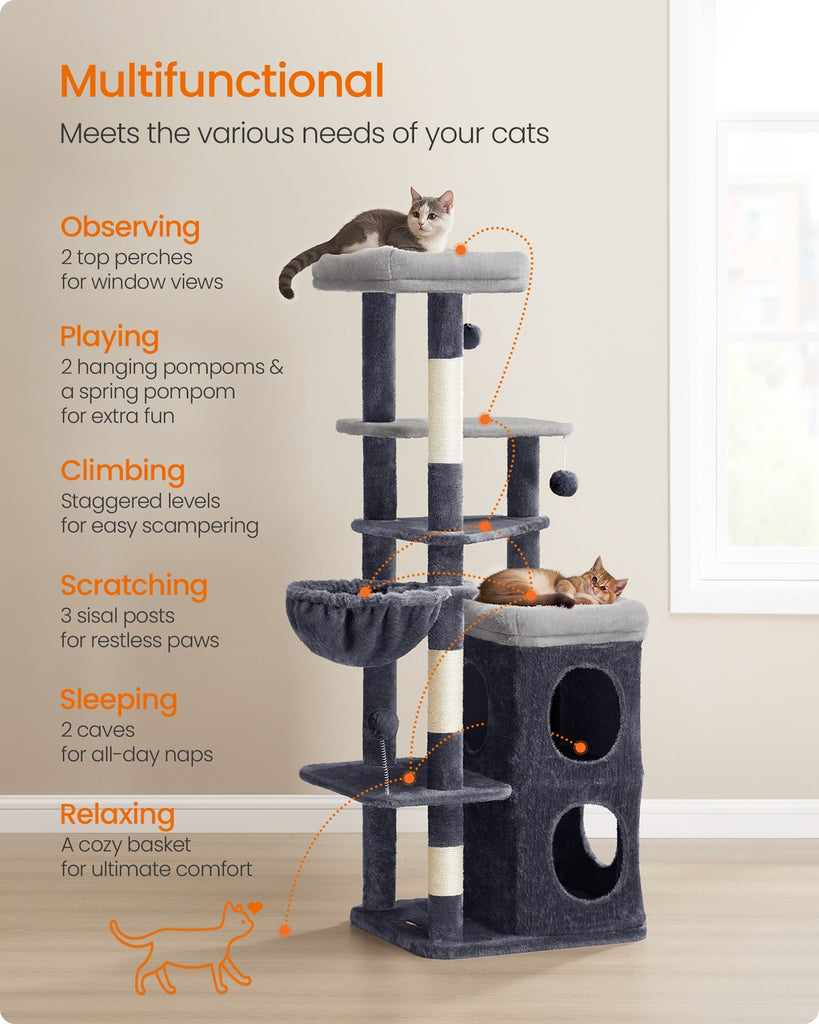 Multifunctional
Meets the various needs of your cats

Observing
2 top perches for window views

Playing
2 hanging pompoms & a spring pompom for extra fun

Climbing
Staggered levels for easy scampering

Scratching
3 sisal posts for restless paws

Sleeping
2 caves for all-day naps

Relaxing
A cozy basket for ultimate comfort