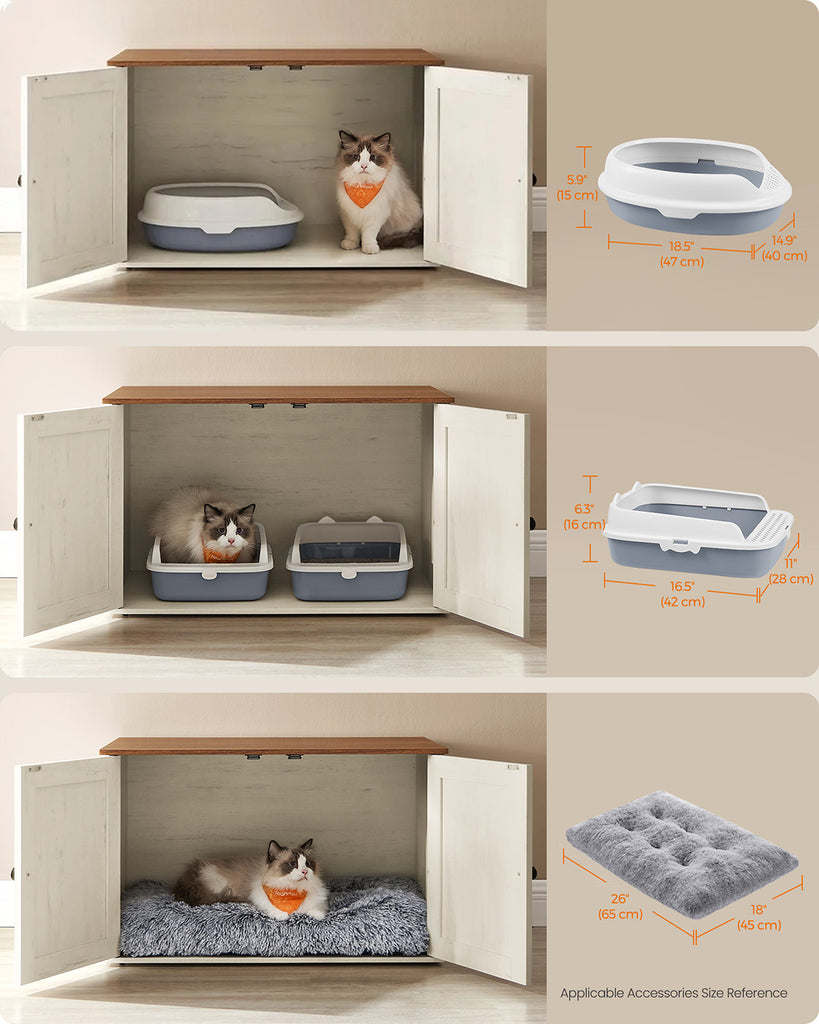 5.9"
(15 cm)

18.5"
(47 cm)

14.9"
(40 cm)

6.3"
(16 cm)

16.5"
(42 cm)

11"
(28 cm)

26"
(65 cm)

18"
(45 cm)

Applicable Accessories Size Reference