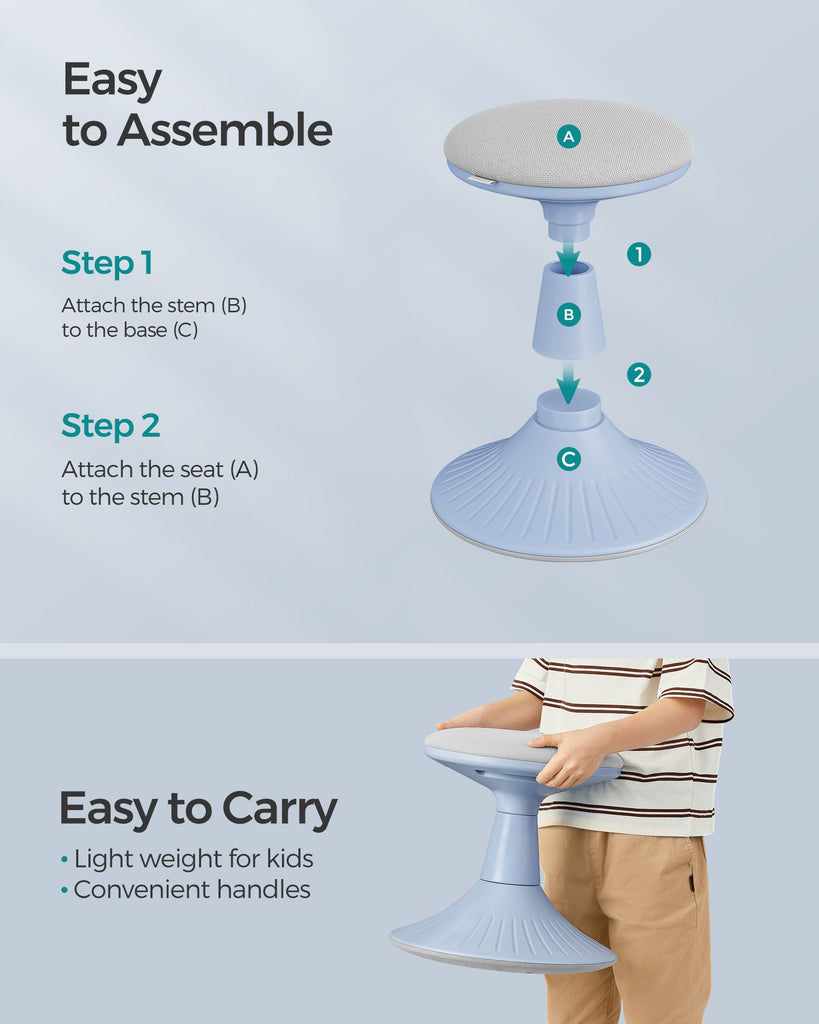 Easy to Assemble

Step 1

Attach the stem (B) to the base (C)

Step 2

Attach the seat (A) to the stem (B)

A

1

B

2

C

Easy to Carry

• Light weight for kids
• Convenient handles