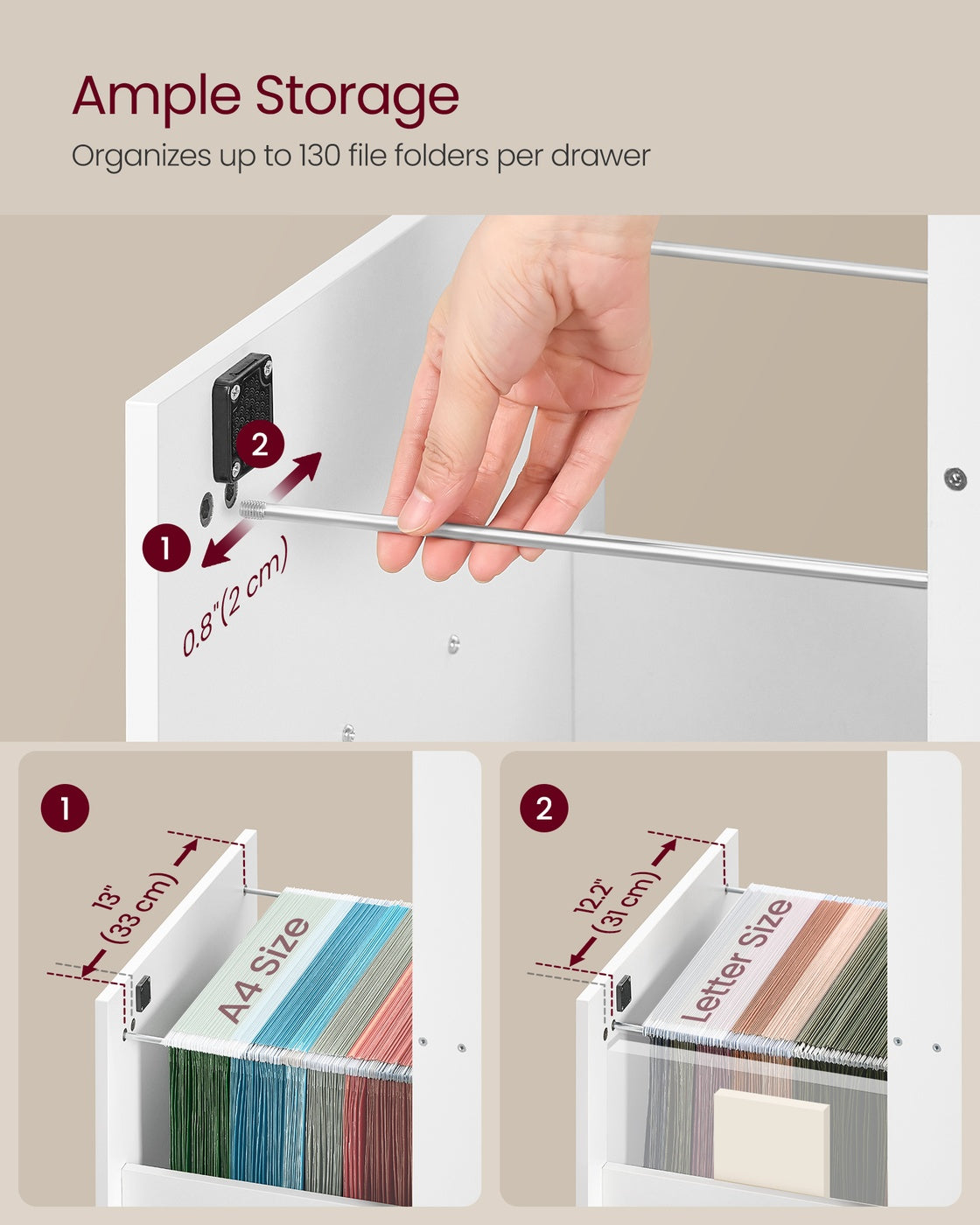 Ample Storage
Organizes up to 130 file folders per drawer

2
1
0.8"(2 cm)

1
13"
(33 cm)
A4 Size

2
12.2"
(31 cm)
Letter Size