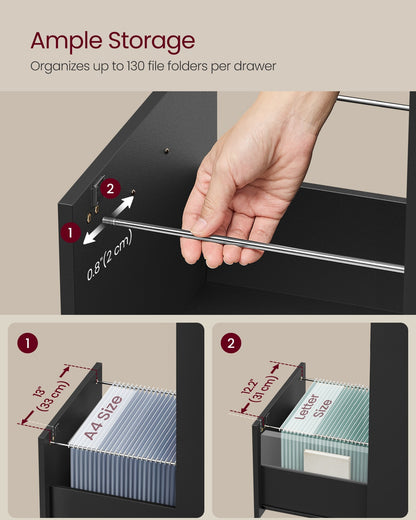 Ample Storage

Organizes up to 130 file folders per drawer

2

1

0.8"(2 cm)

1

13"
(33 cm)

A4 Size

2

12.2"
(31 cm)

Letter Size