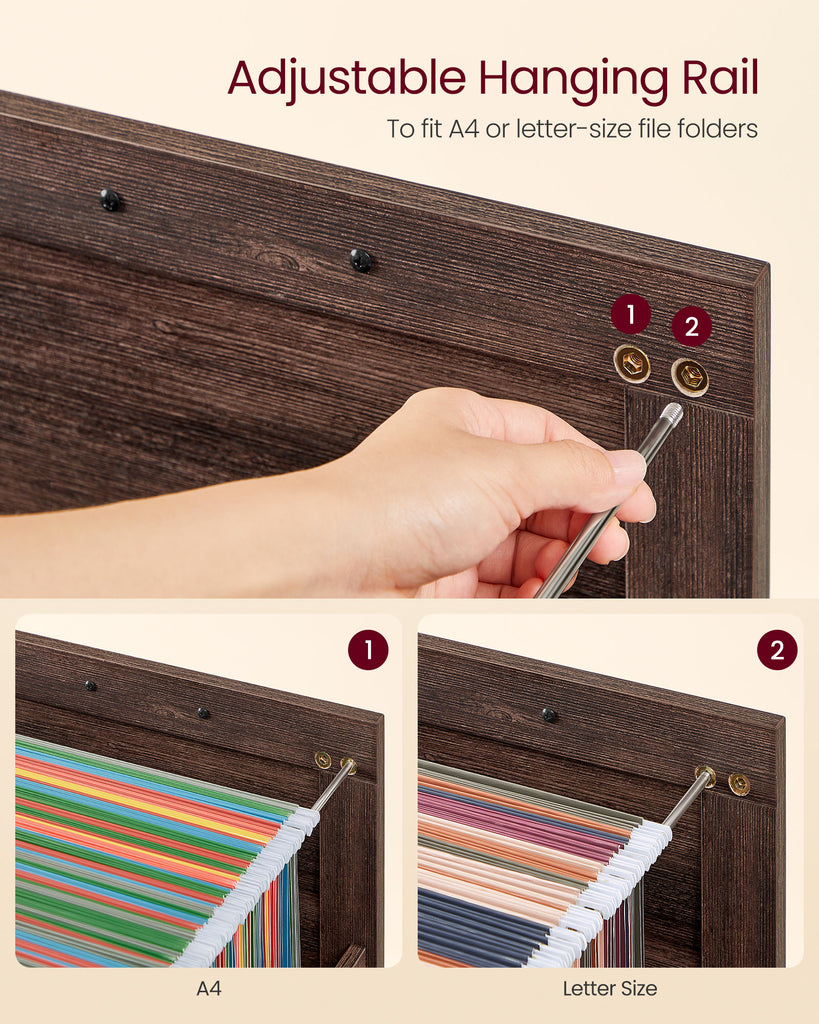 Adjustable Hanging Rail
To fit A4 or letter-size file folders

1 2

1

2

A4

Letter Size