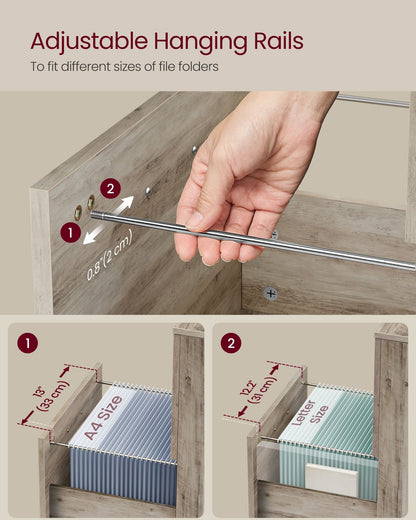 Adjustable Hanging Rails

To fit different sizes of file folders

2

1

0.8"(2 cm)

1

13"
(33 cm)

A4 Size

2

12.2"
(31 cm)

Letter
Size