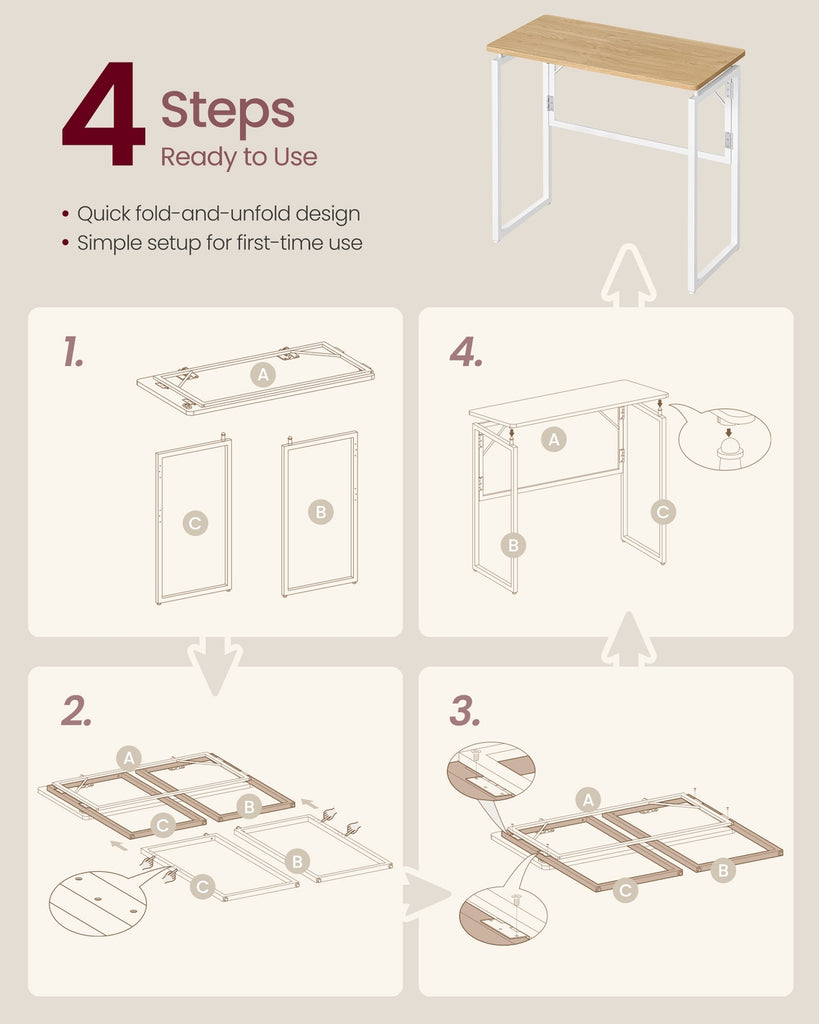 4 Steps
Ready to Use

• Quick fold-and-unfold design
• Simple setup for first-time use

1.
A
C
B

4.
A
B
C

2.
A
B
C
B
C

3.
A
C
B