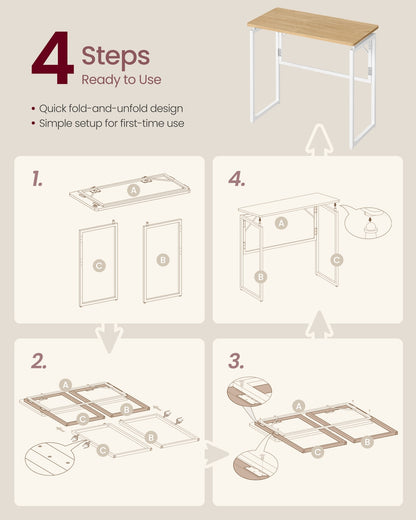 4 Steps
Ready to Use

• Quick fold-and-unfold design
• Simple setup for first-time use

1.
A
C
B

4.
A
B
C

2.
A
B
C
B
C

3.
A
C
B