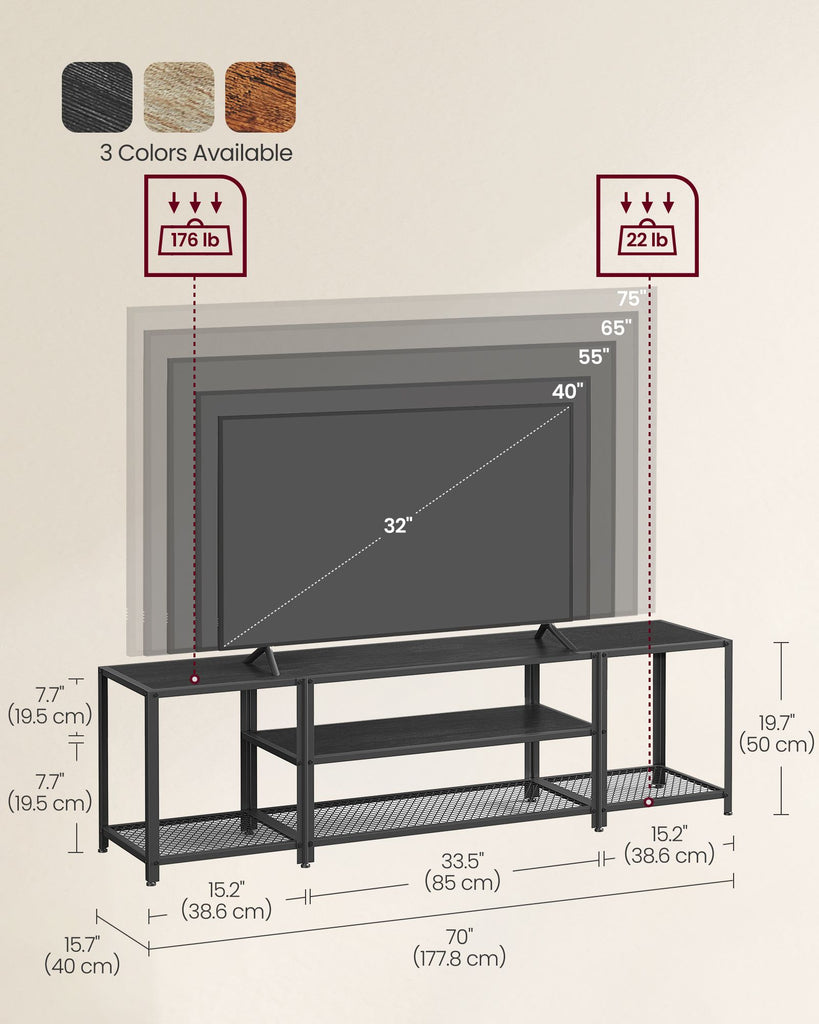 3 Colors Available

176 lb

22 lb

75"
65"
55"
40"
32"

7.7"
(19.5 cm)

7.7"
(19.5 cm)

19.7"
(50 cm)

15.2"
(38.6 cm)

33.5"
(85 cm)

15.2"
(38.6 cm)

15.7"
(40 cm)

70"
(177.8 cm)