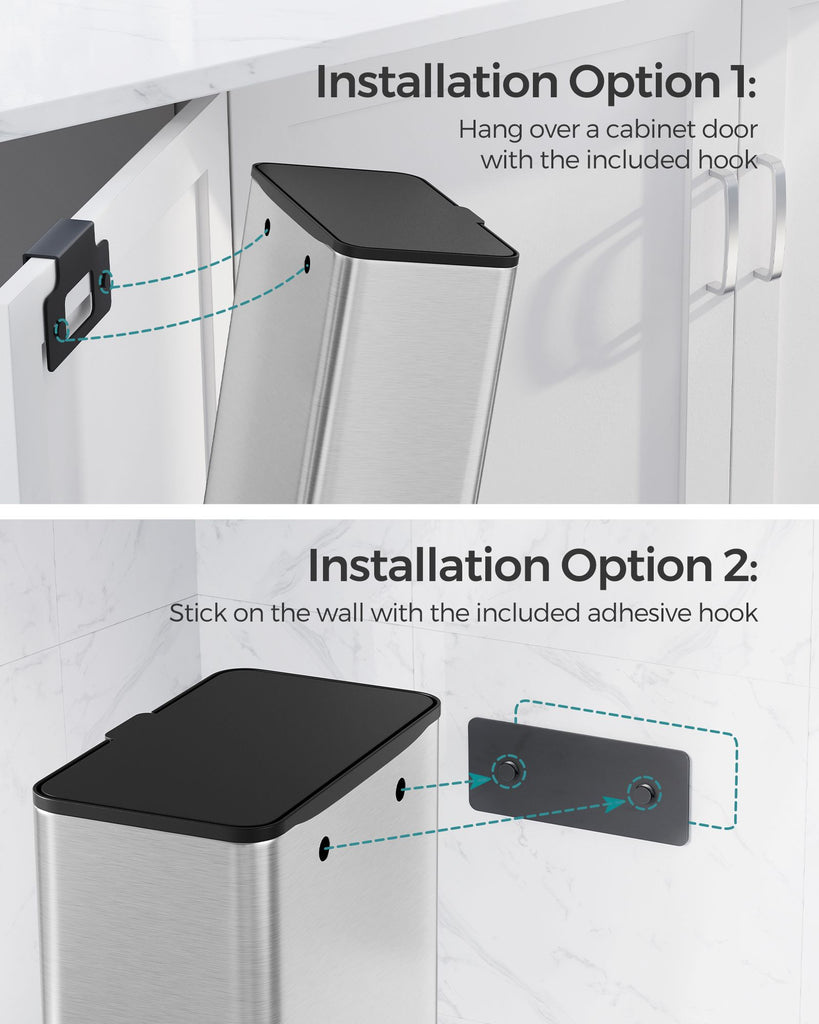 Installation Option 1:
Hang over a cabinet door with the included hook

Installation Option 2:
Stick on the wall with the included adhesive hook