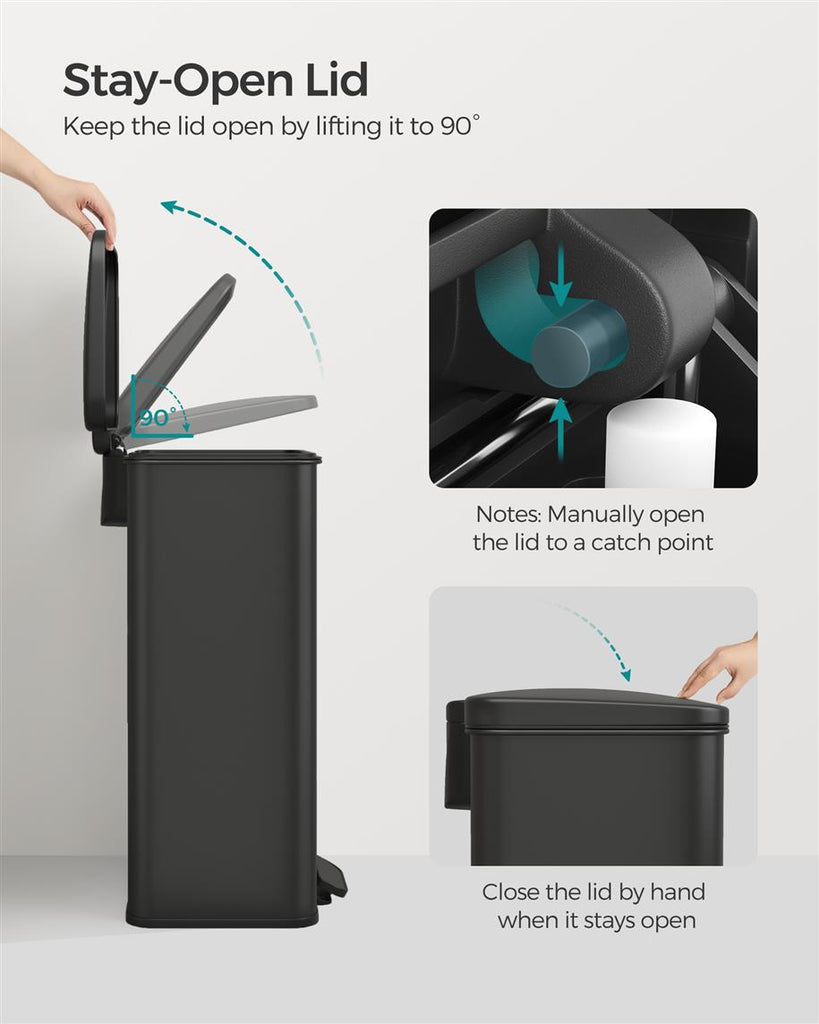 Stay-Open Lid

Keep the lid open by lifting it to 90°

90°

Notes: Manually open the lid to a catch point

Close the lid by hand when it stays open