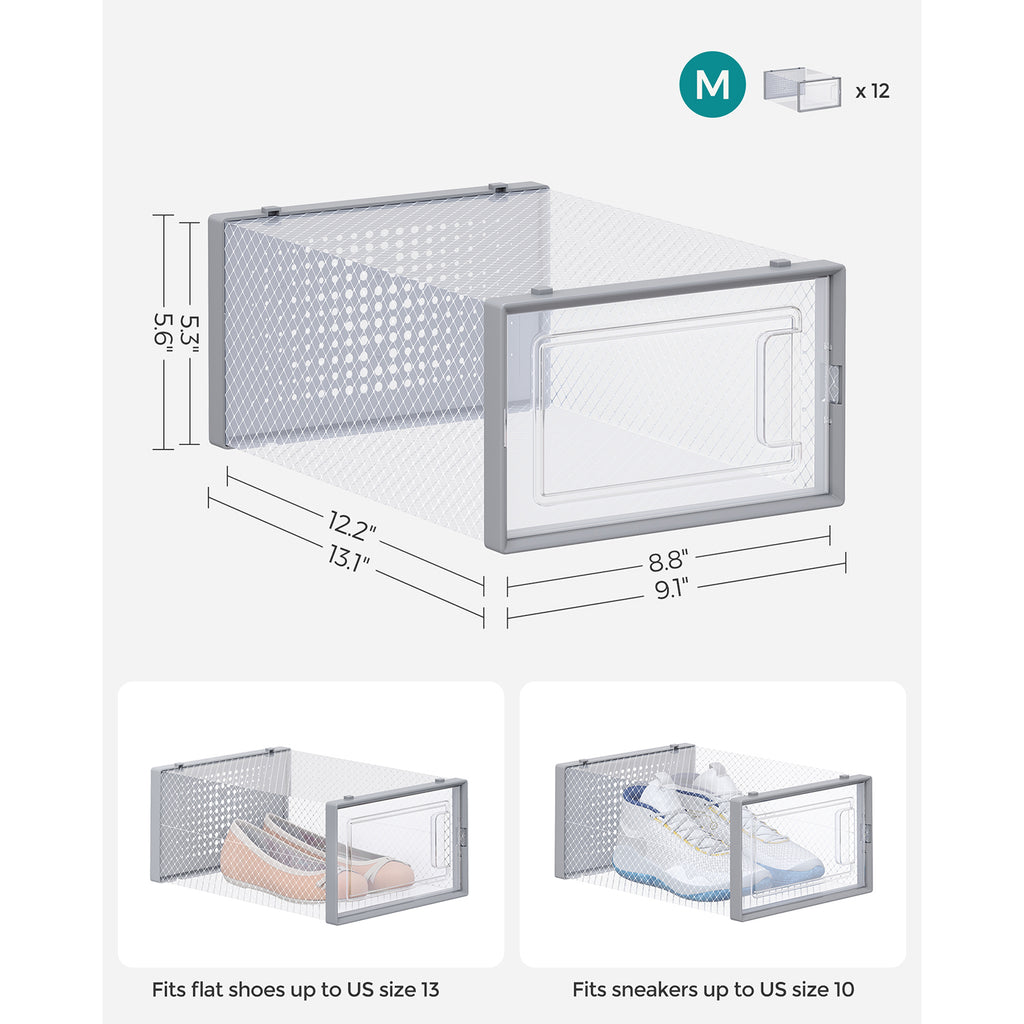 M

x 12

5.3"
5.6"

12.2"
13.1"

8.8"
9.1"

Fits flat shoes up to US size 13

Fits sneakers up to US size 10