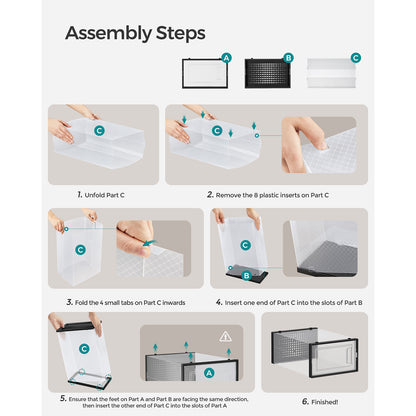 Assembly Steps

A

B

C

C

C

1. Unfold Part C

2. Remove the 8 plastic inserts on Part C

C

C

B

3. Fold the 4 small tabs on Part C inwards

4. Insert one end of Part C into the slots of Part B

C

A

5. Ensure that the feet on Part A and Part B are facing the same direction, then insert the other end of Part C into the slots of Part A

6. Finished!