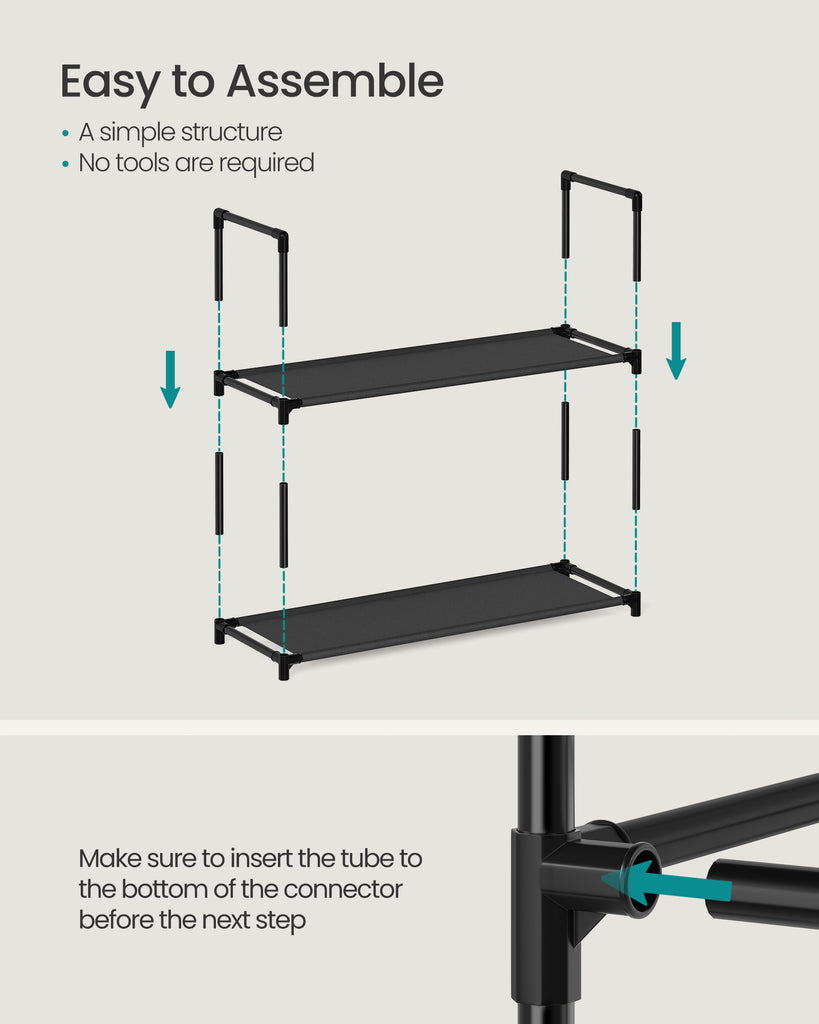 Easy to Assemble

• A simple structure
• No tools are required

Make sure to insert the tube to the bottom of the connector before the next step