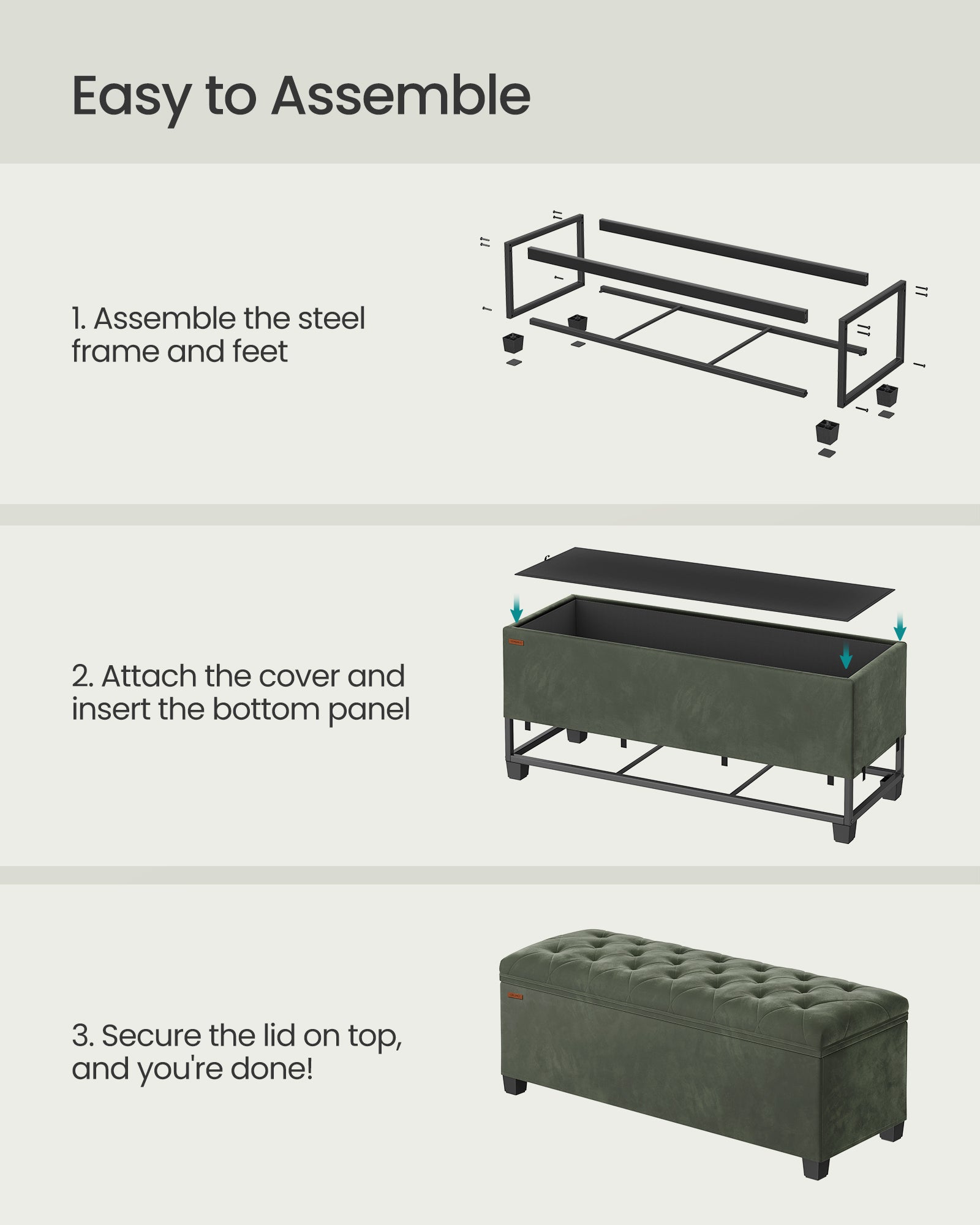 Easy to Assemble

1. Assemble the steel frame and feet

2. Attach the cover and insert the bottom panel

3. Secure the lid on top, and you're done!