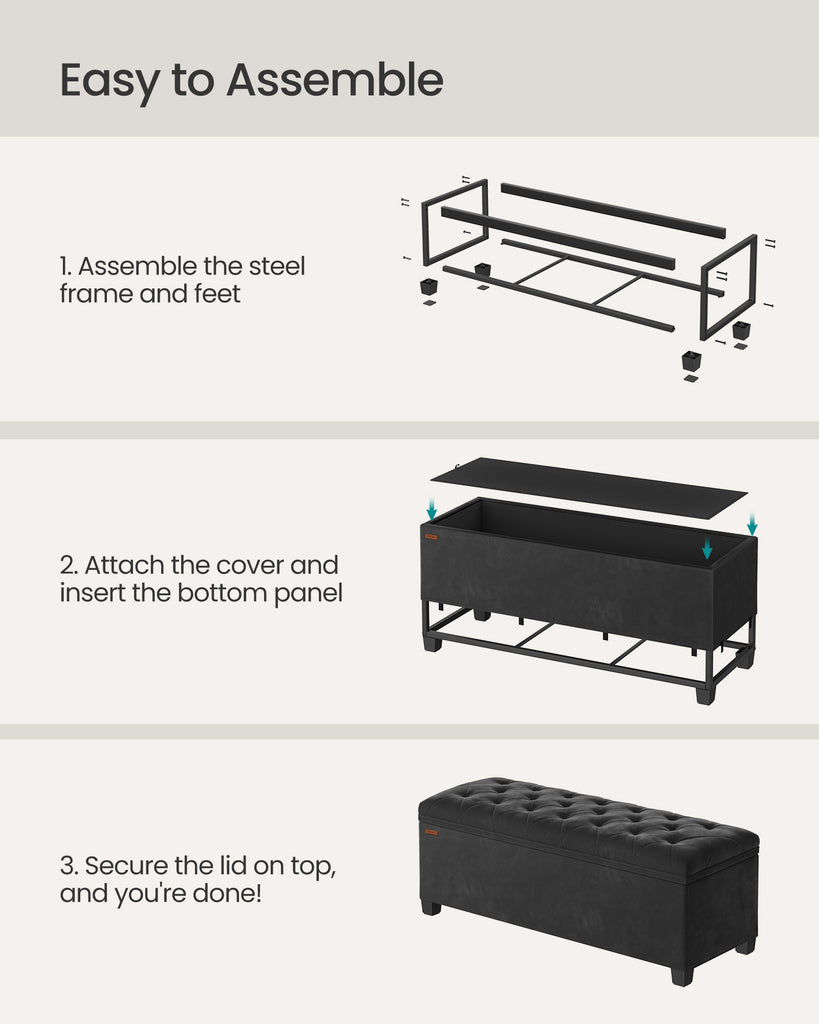 Easy to Assemble

1. Assemble the steel frame and feet

2. Attach the cover and insert the bottom panel

3. Secure the lid on top, and you're done!