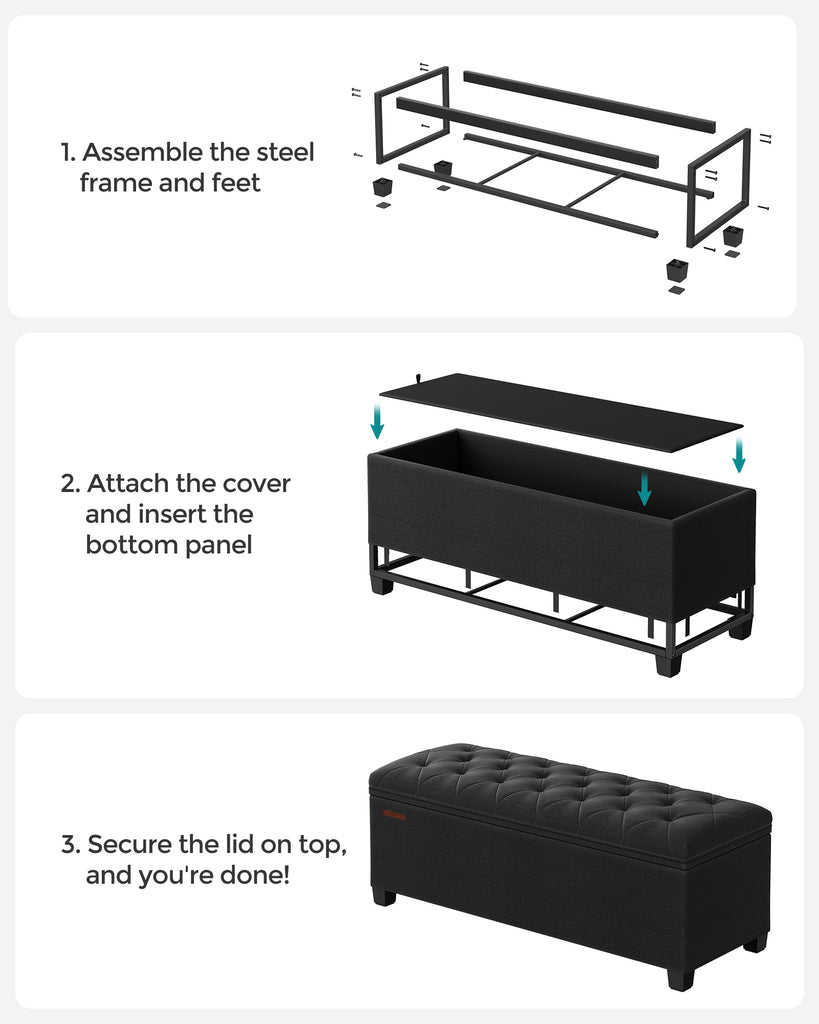 1. Assemble the steel frame and feet

2. Attach the cover and insert the bottom panel

3. Secure the lid on top, and you're done!