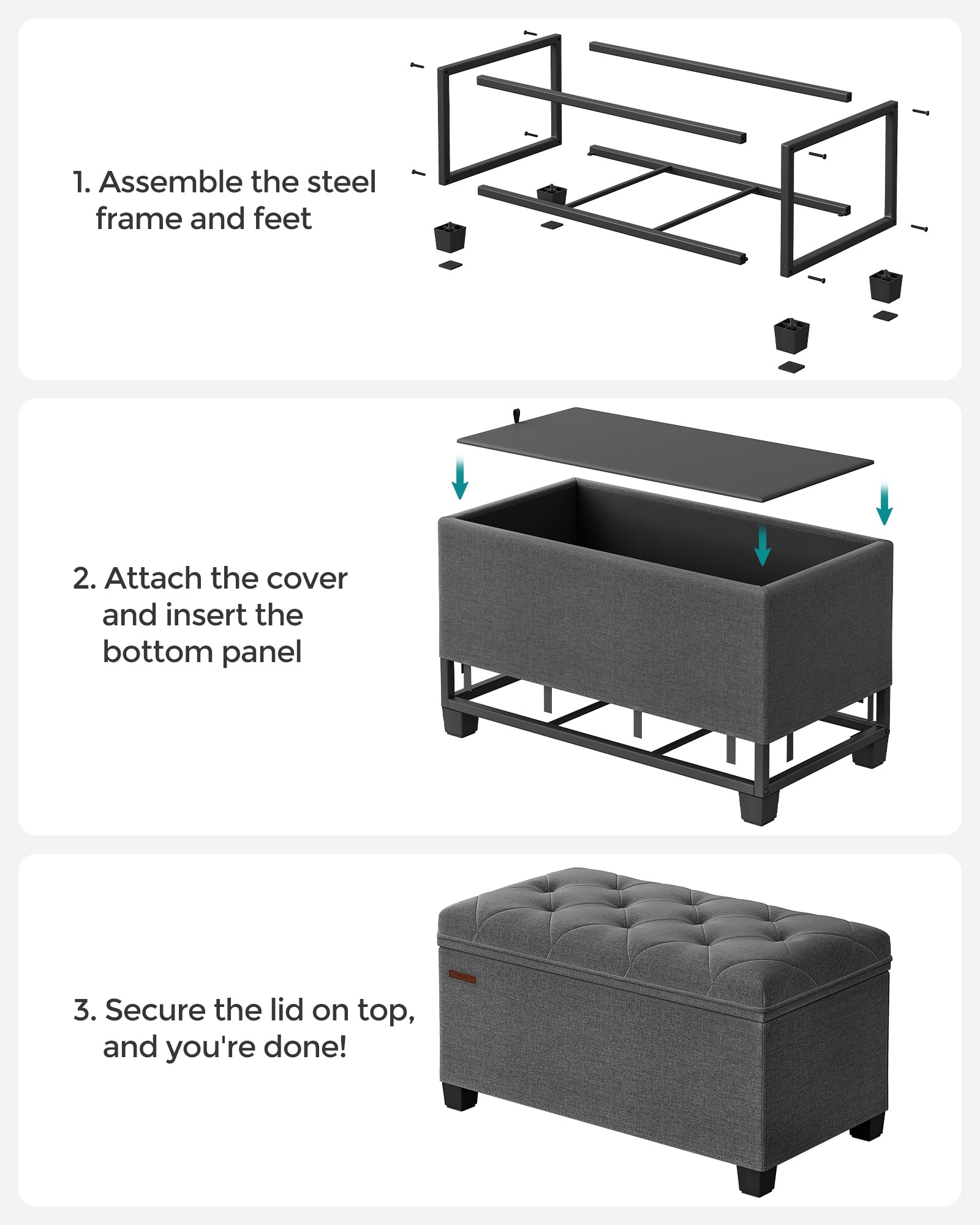 1. Assemble the steel frame and feet

2. Attach the cover and insert the bottom panel

3. Secure the lid on top, and you're done!