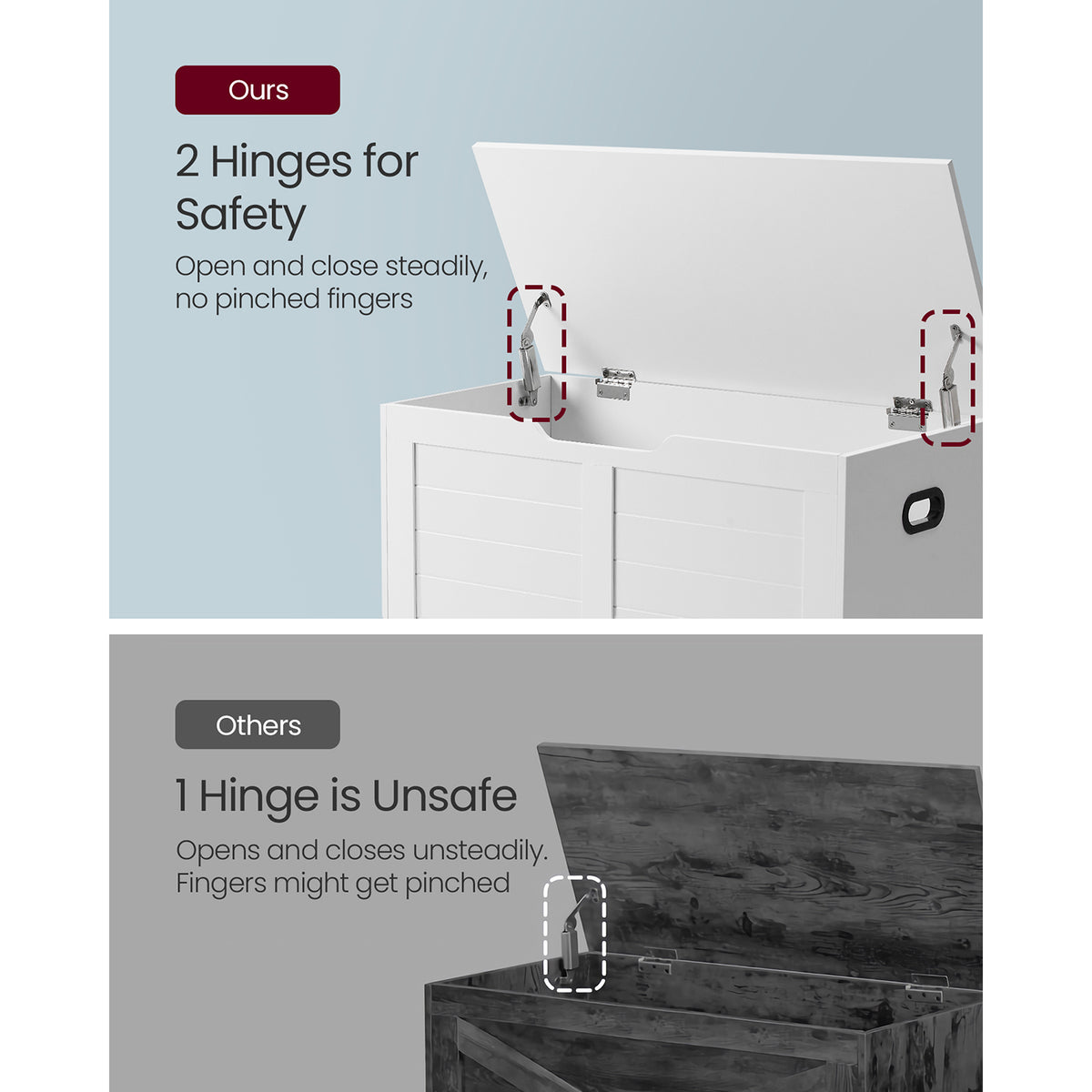 Ours

2 Hinges for Safety

Open and close steadily, no pinched fingers

Others

1 Hinge is Unsafe

Opens and closes unsteadily. Fingers might get pinched