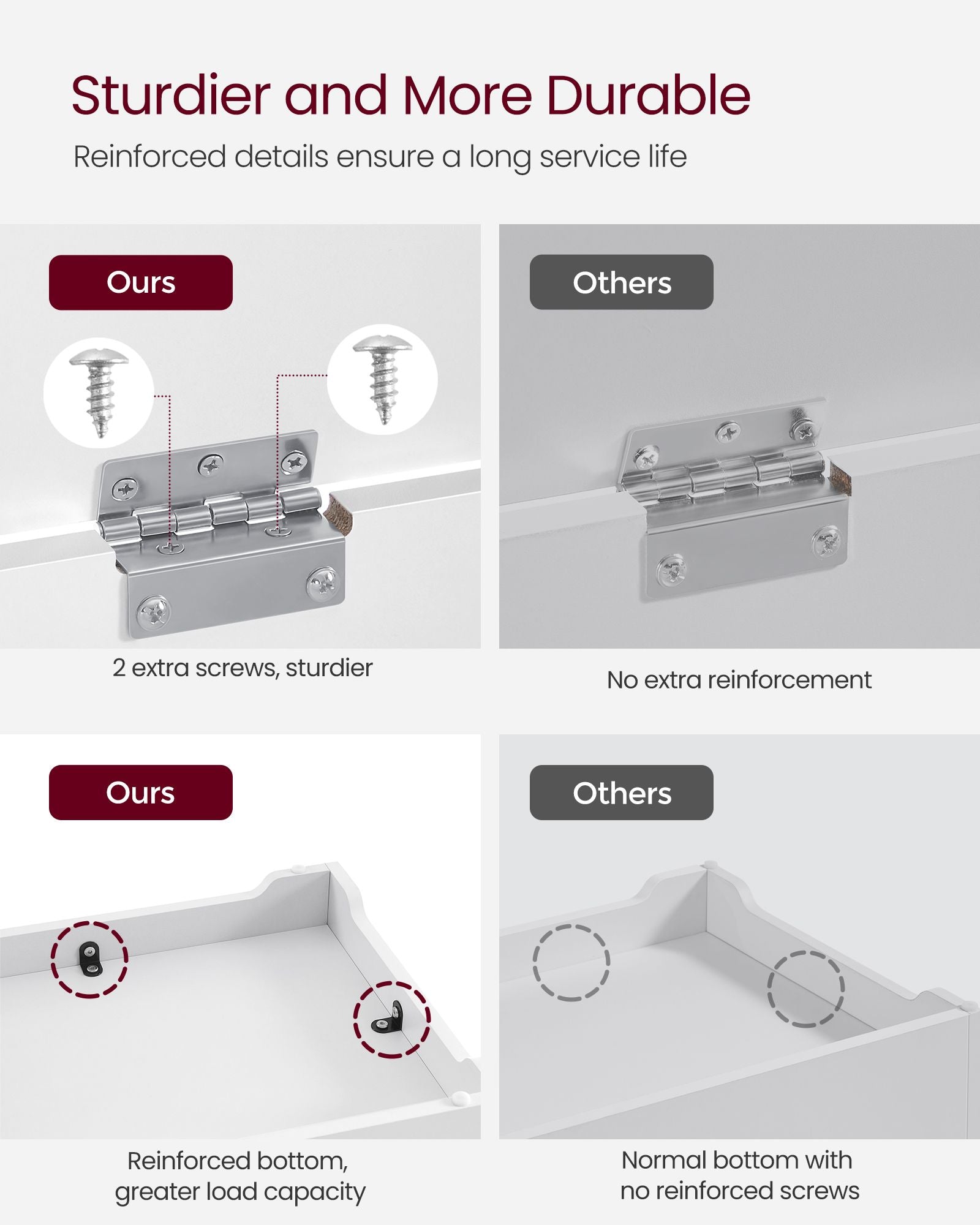 Sturdier and More Durable

Reinforced details ensure a long service life

Ours

2 extra screws, sturdier

Others

No extra reinforcement

Ours

Reinforced bottom, greater load capacity

Others

Normal bottom with no reinforced screws