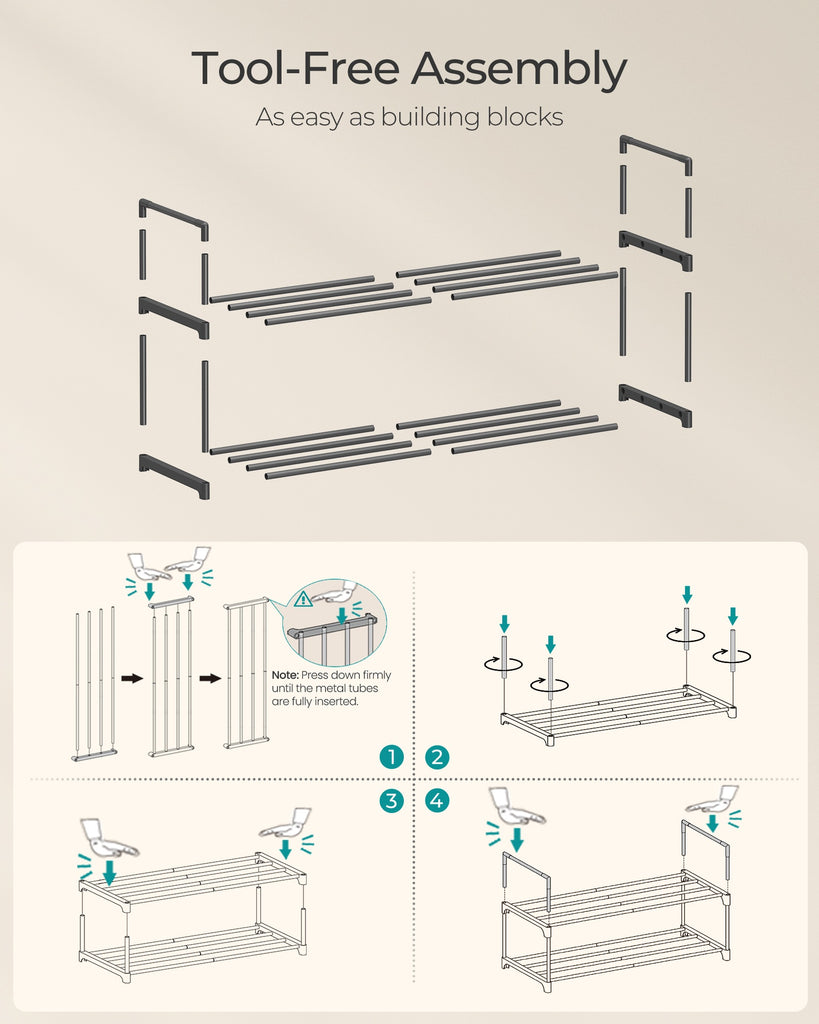 Tool-Free Assembly

As easy as building blocks

Note: Press down firmly until the metal tubes are fully inserted.

1 2

3 4