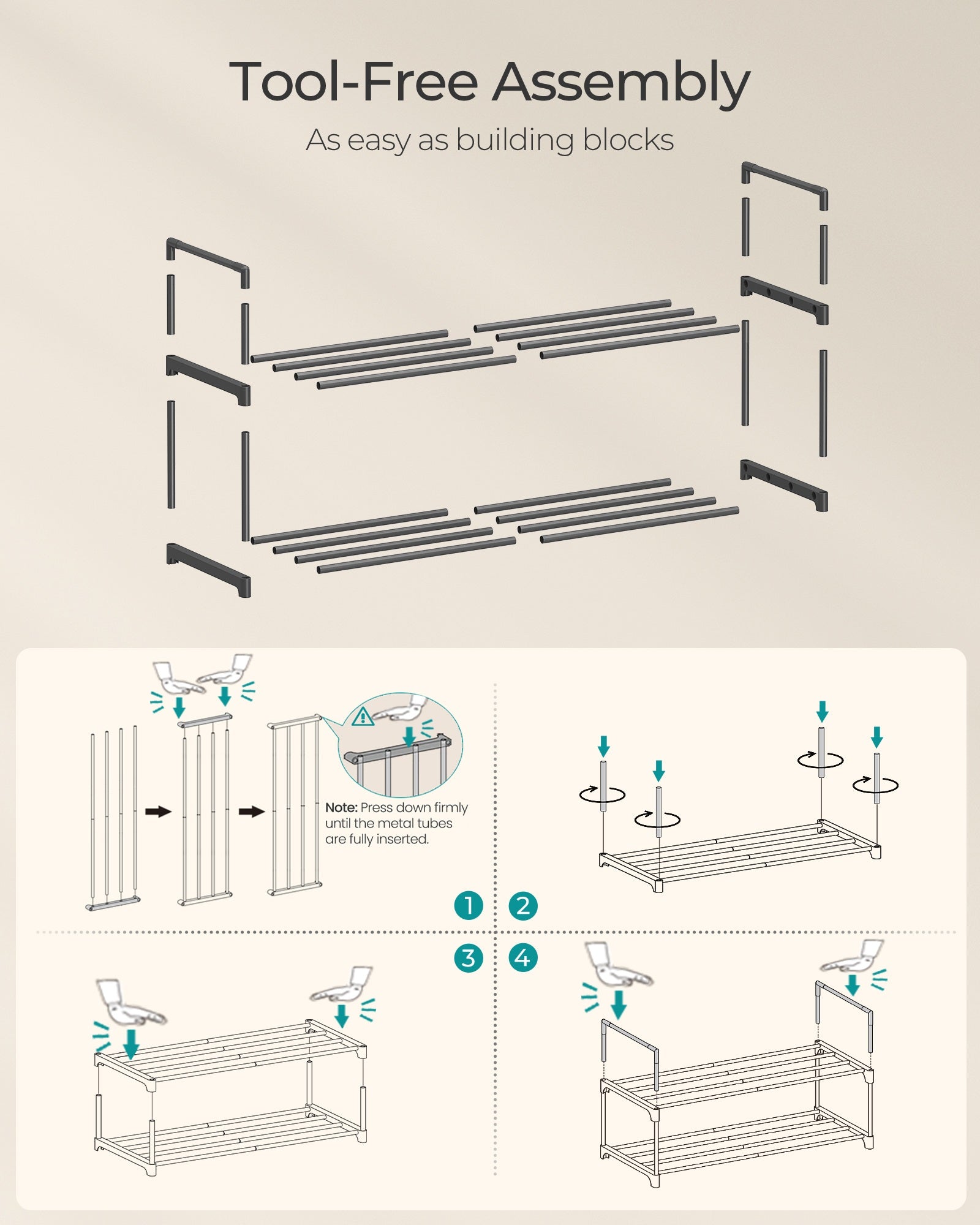 Tool-Free Assembly

As easy as building blocks

Note: Press down firmly until the metal tubes are fully inserted.

1

2

3

4