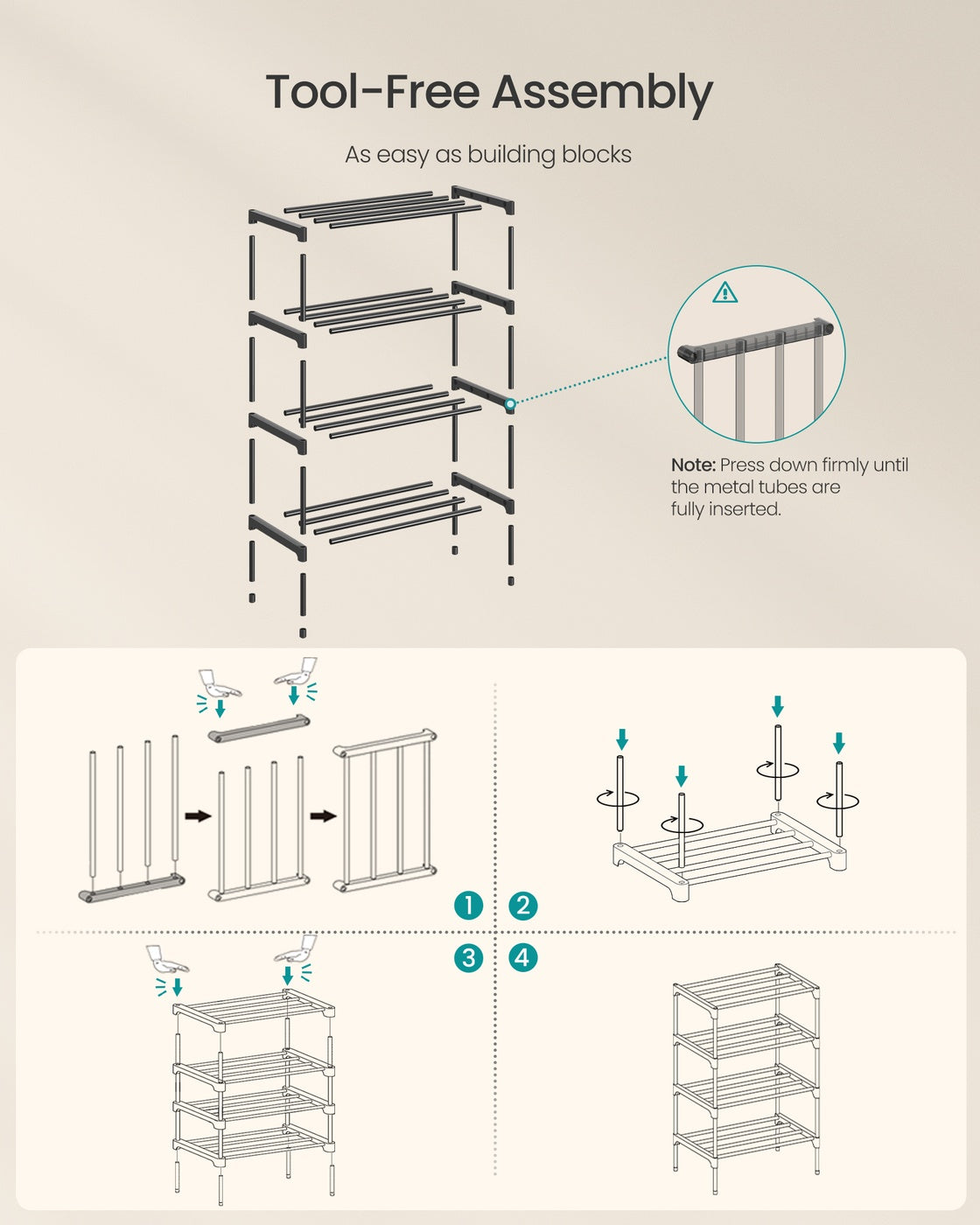 Tool-Free Assembly

As easy as building blocks

Note: Press down firmly until the metal tubes are fully inserted.

1 2

3 4