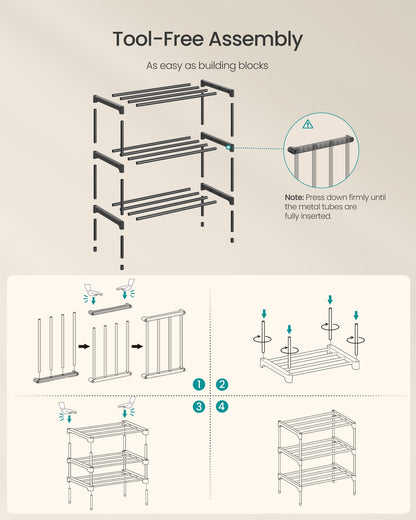 Tool-Free Assembly

As easy as building blocks

Note: Press down firmly until the metal tubes are fully inserted.

1

2

3

4