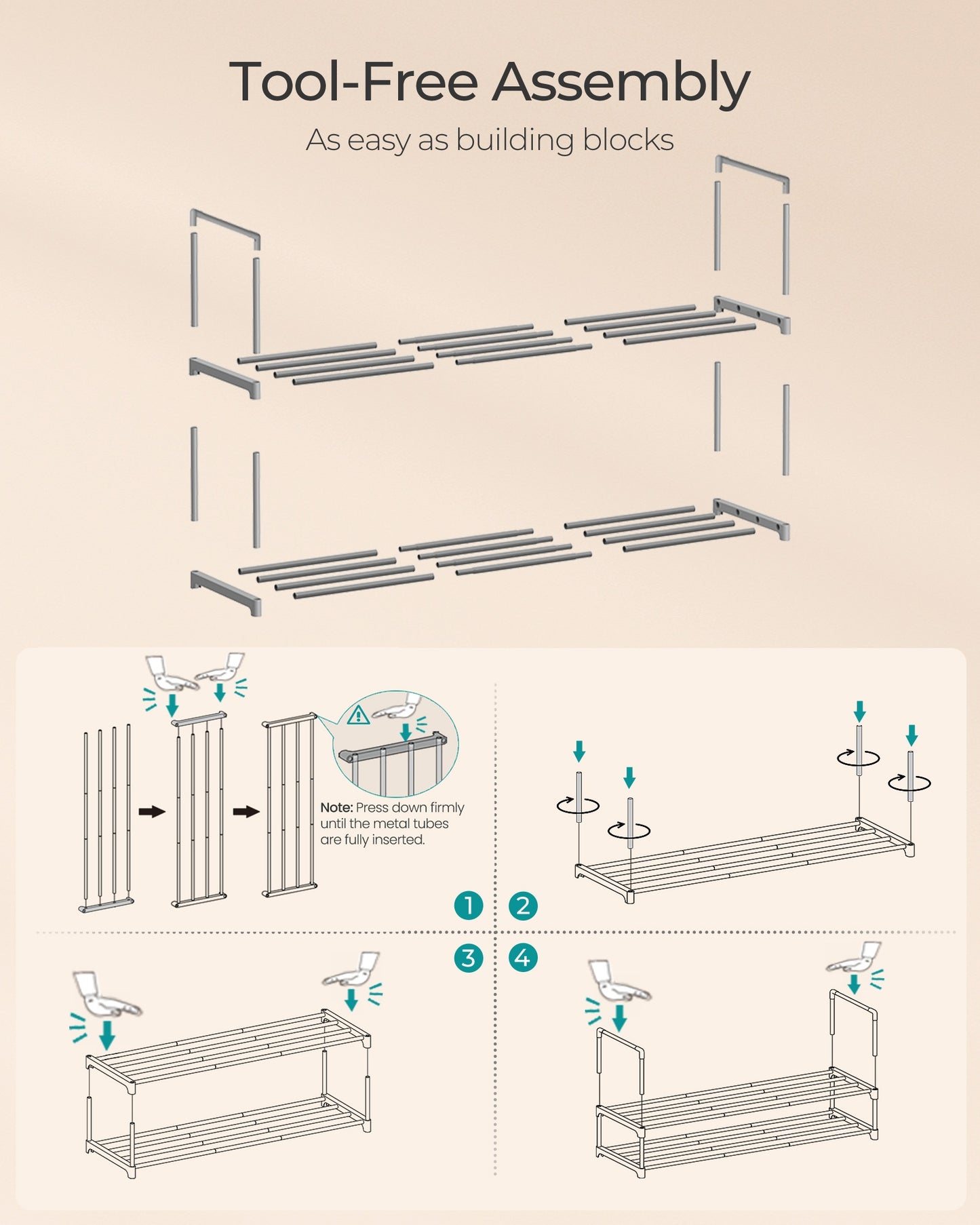 Tool-Free Assembly

As easy as building blocks

Note: Press down firmly until the metal tubes are fully inserted.

1

2

3

4