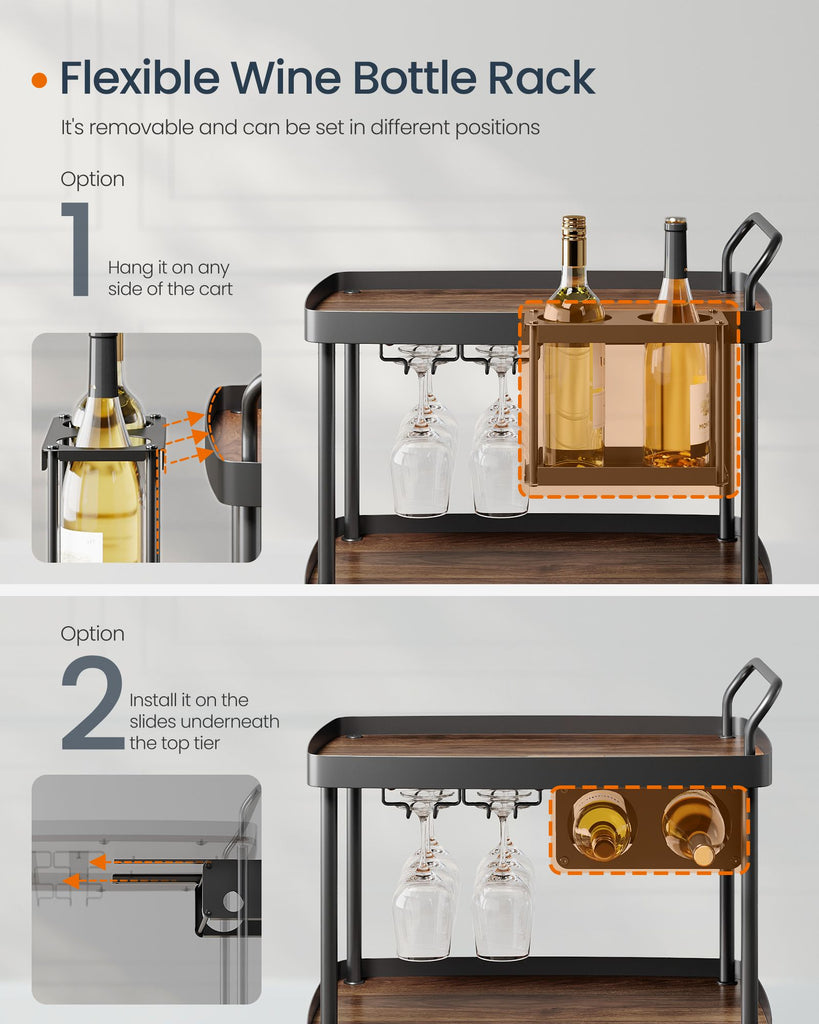 Flexible Wine Bottle Rack

It's removable and can be set in different positions

Option
1
Hang it on any side of the cart

Option
2
Install it on the slides underneath the top tier