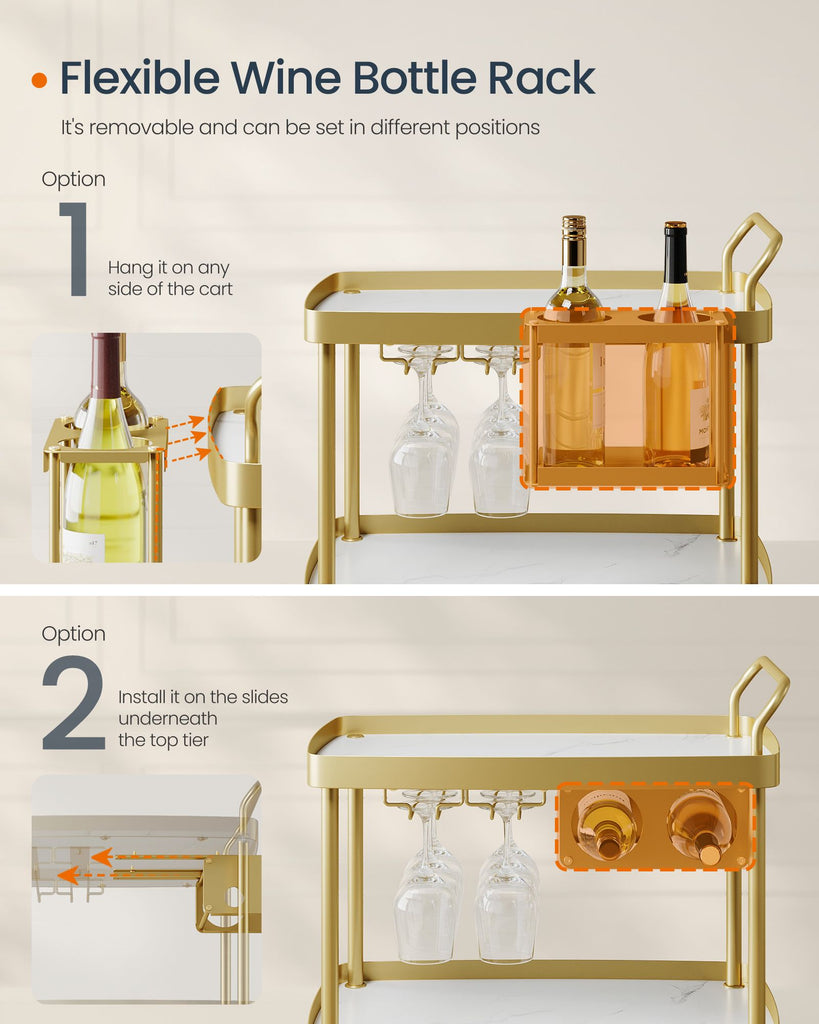 Flexible Wine Bottle Rack

It's removable and can be set in different positions

Option

1

Hang it on any side of the cart

Option

2

Install it on the slides underneath the top tier