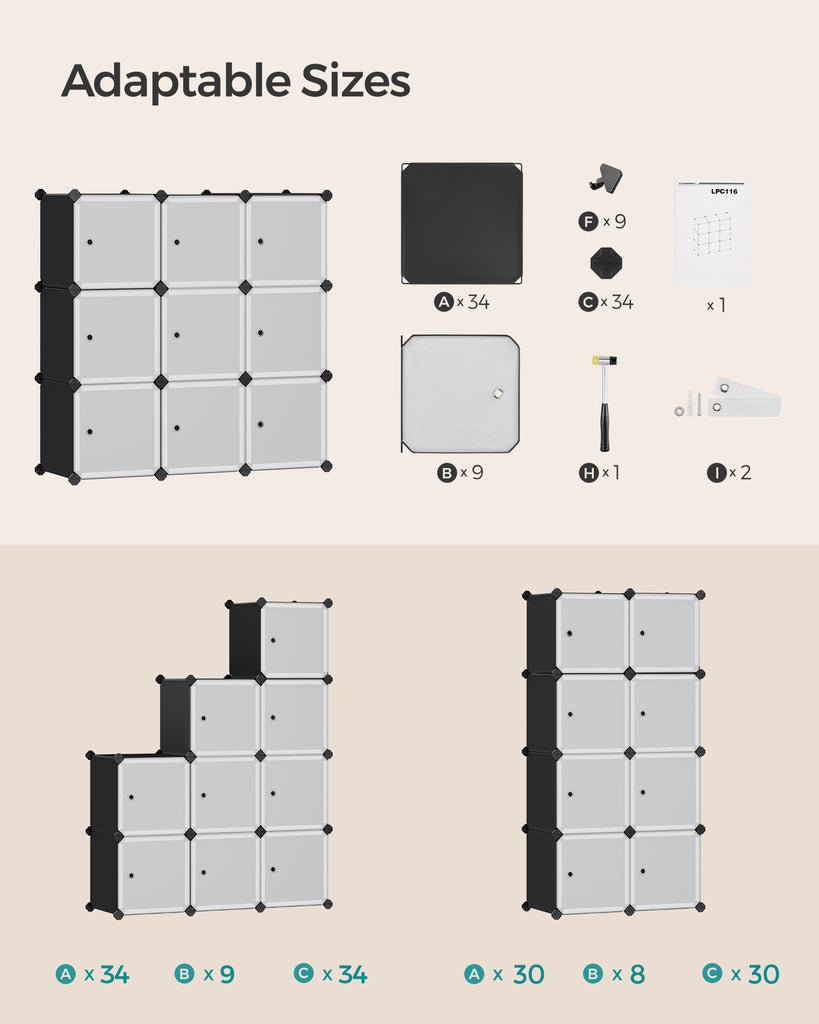 Adaptable Sizes

A x 34

F x 9

C x 34

LPC116

x 1

B x 9

H x 1

I x 2

A x 34 B x 9 C x 34

A x 30 B x 8 C x 30