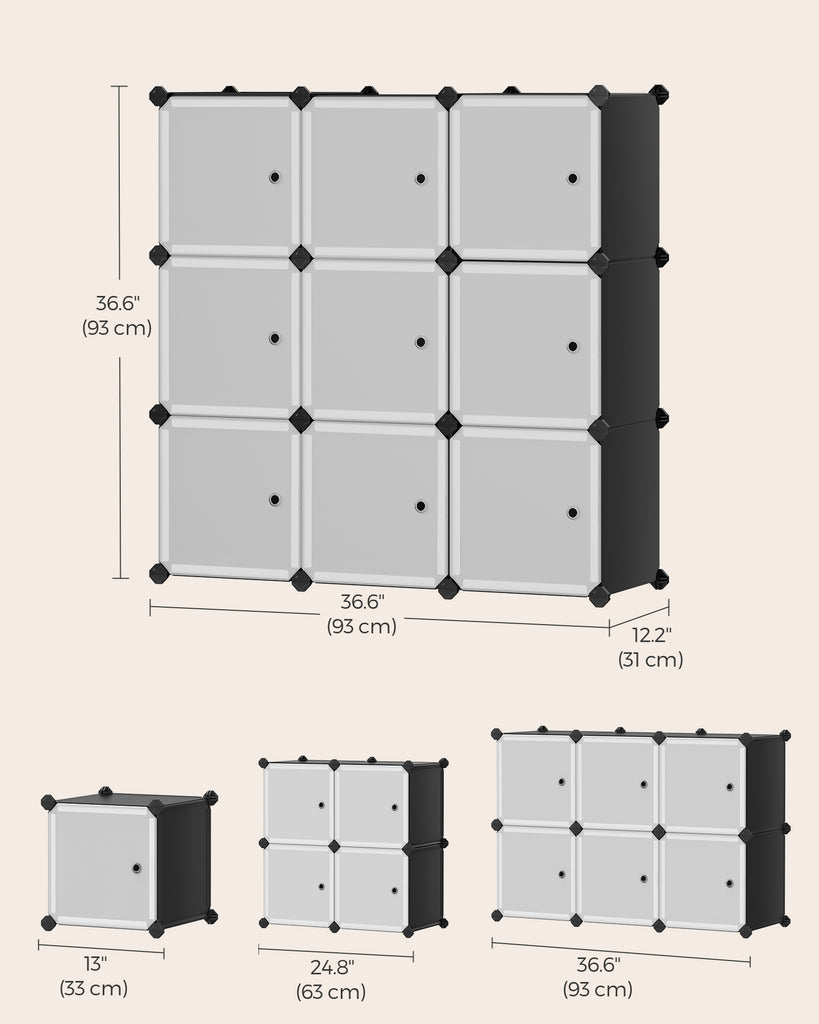 36.6"
(93 cm)

36.6"
(93 cm)

12.2"
(31 cm)

13"
(33 cm)

24.8"
(63 cm)

36.6"
(93 cm)