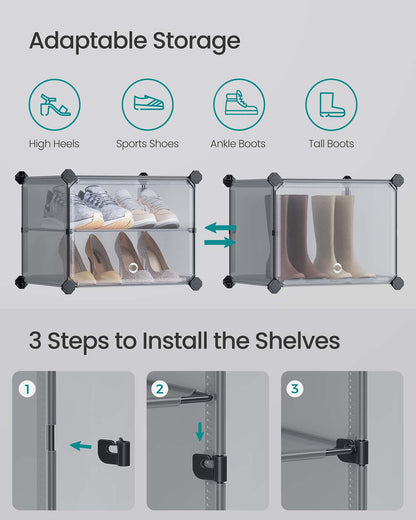 Adaptable Storage

High Heels

Sports Shoes

Ankle Boots

Tall Boots

3 Steps to Install the Shelves

1

2

3