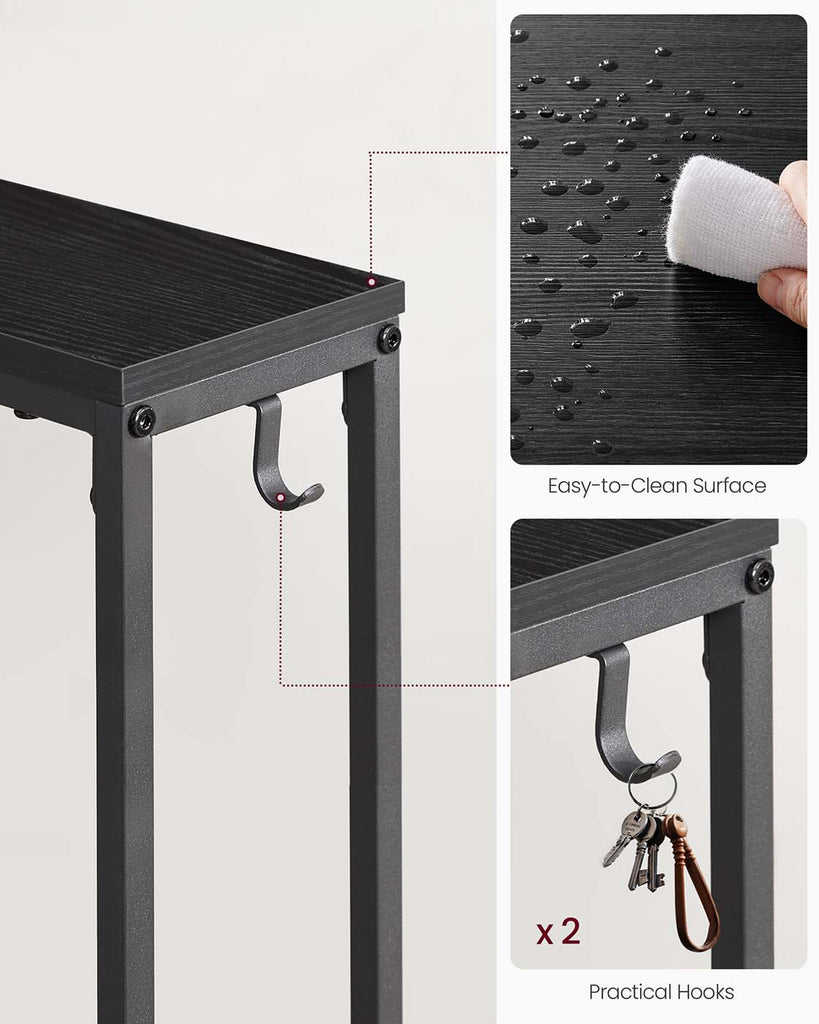 Easy-to-Clean Surface

x 2

Practical Hooks