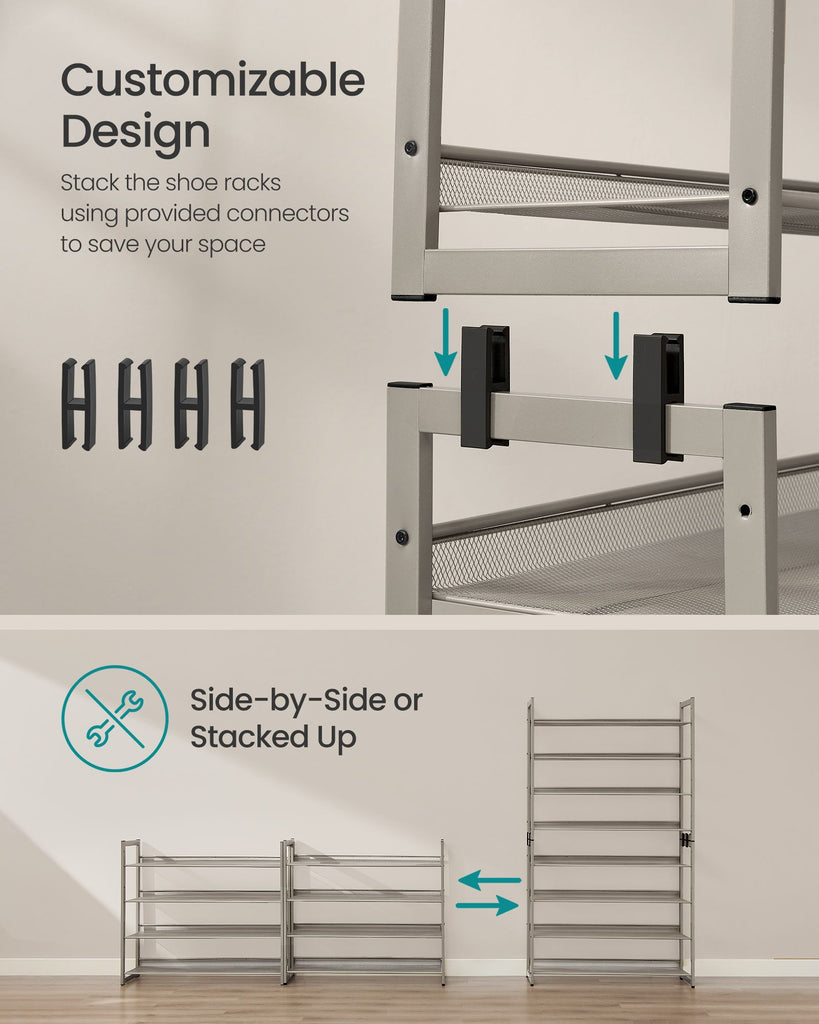 Customizable Design

Stack the shoe racks using provided connectors to save your space

Side-by-Side or Stacked Up