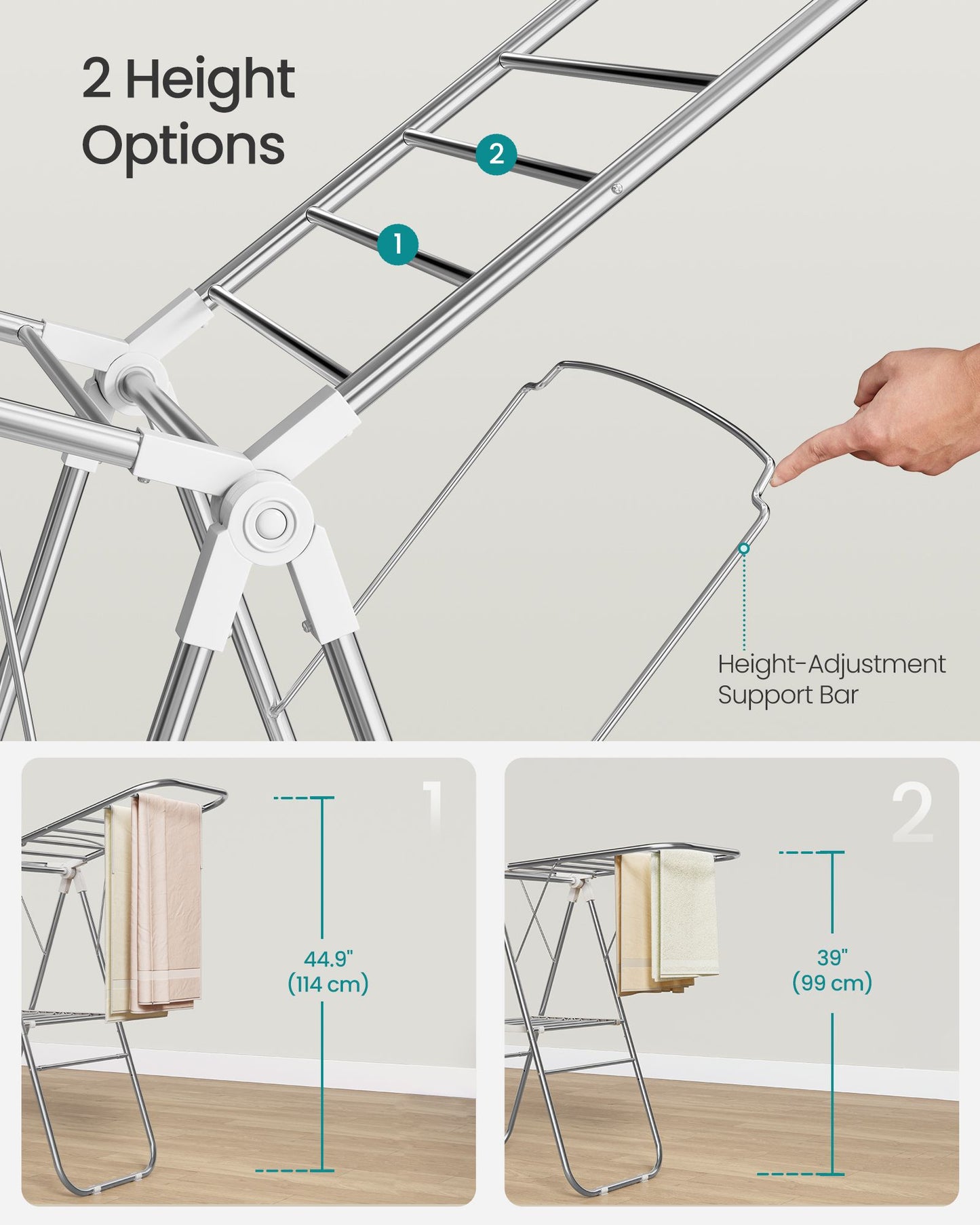 2 Height Options

2

1

Height-Adjustment Support Bar

1

44.9"
(114 cm)

2

39"
(99 cm)