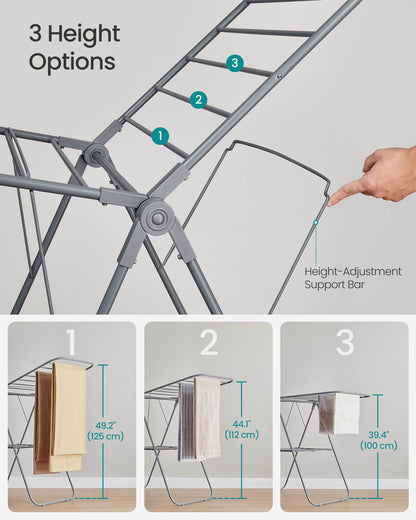 3 Height Options

3

2

1

Height-Adjustment Support Bar

1

49.2"
(125 cm)

2

44.1"
(112 cm)

3

39.4"
(100 cm)