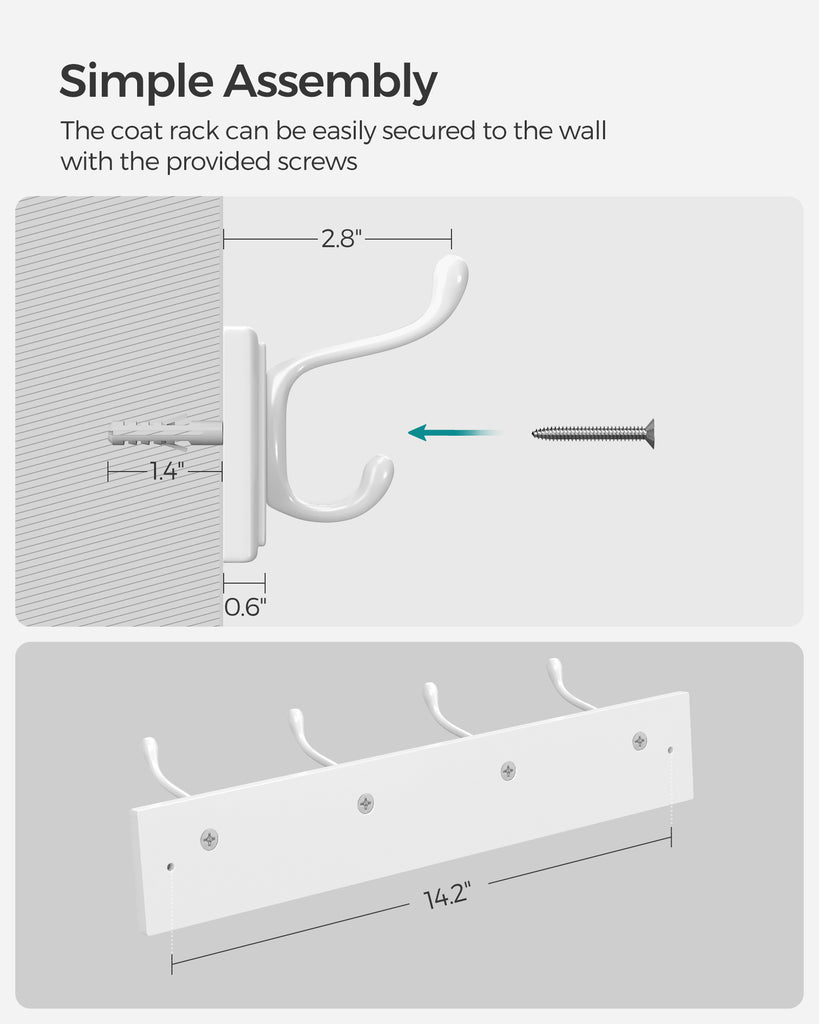 Simple Assembly

The coat rack can be easily secured to the wall with the provided screws

2.8"

1.4"

0.6"

14.2"