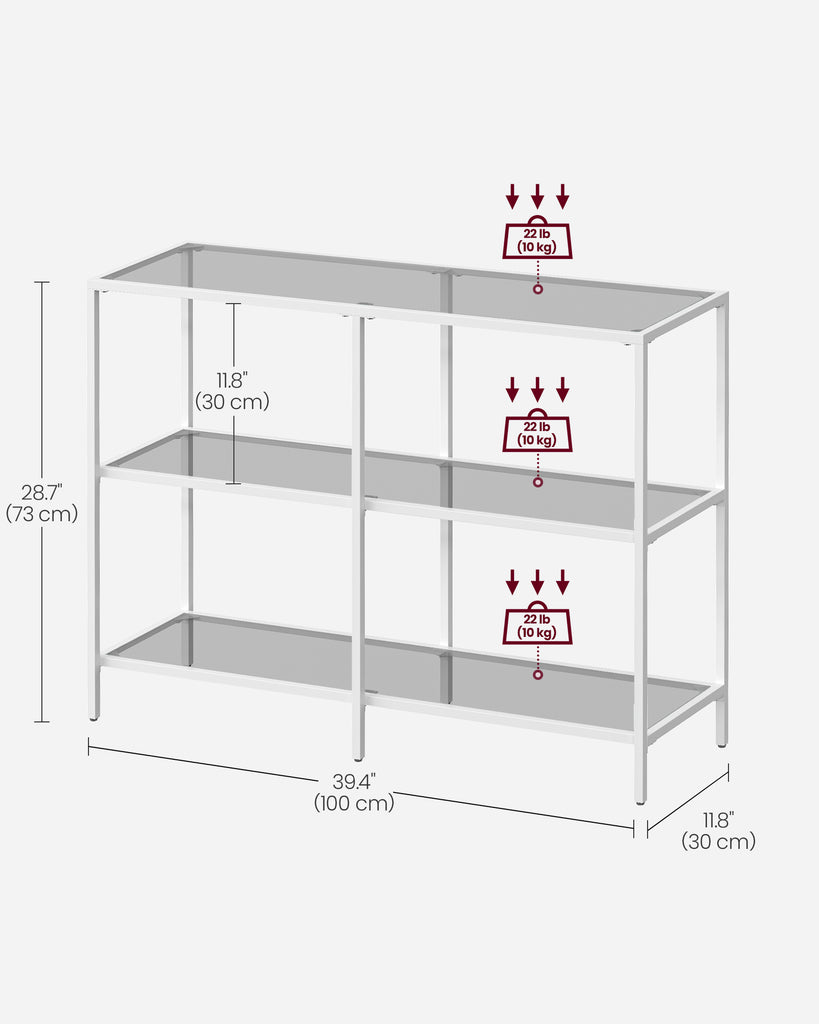 22 lb
(10 kg)

11.8"
(30 cm)

22 lb
(10 kg)

28.7"
(73 cm)

22 lb
(10 kg)

39.4"
(100 cm)

11.8"
(30 cm)