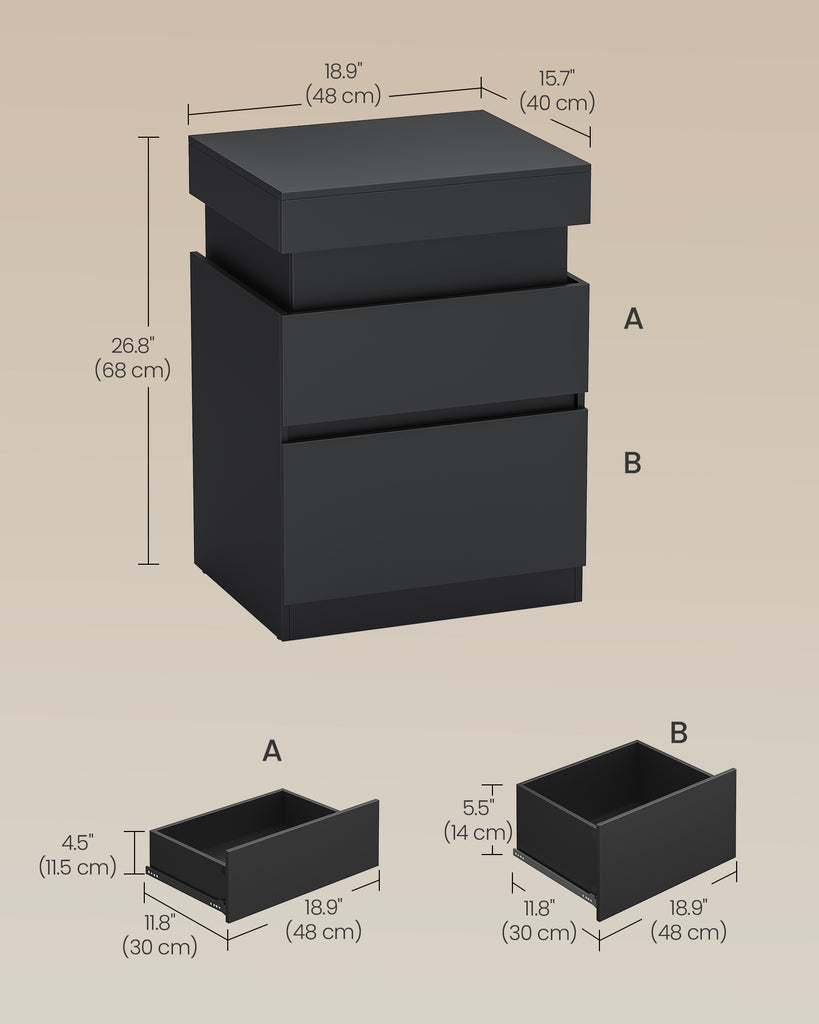 18.9"
(48 cm)

15.7"
(40 cm)

26.8"
(68 cm)

A

B

A

4.5"
(11.5 cm)

11.8"
(30 cm)

18.9"
(48 cm)

B

5.5"
(14 cm)

11.8"
(30 cm)

18.9"
(48 cm)