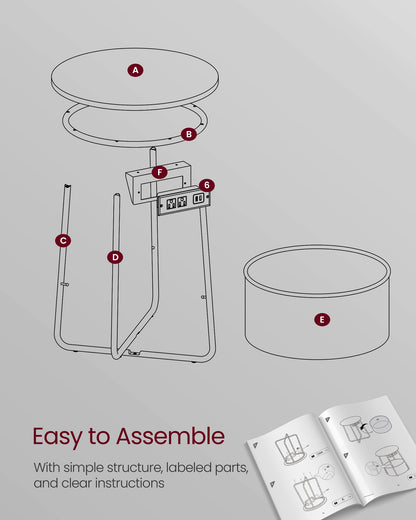 A

B

F

G

C

D

E

Easy to Assemble

With simple structure, labeled parts, and clear instructions