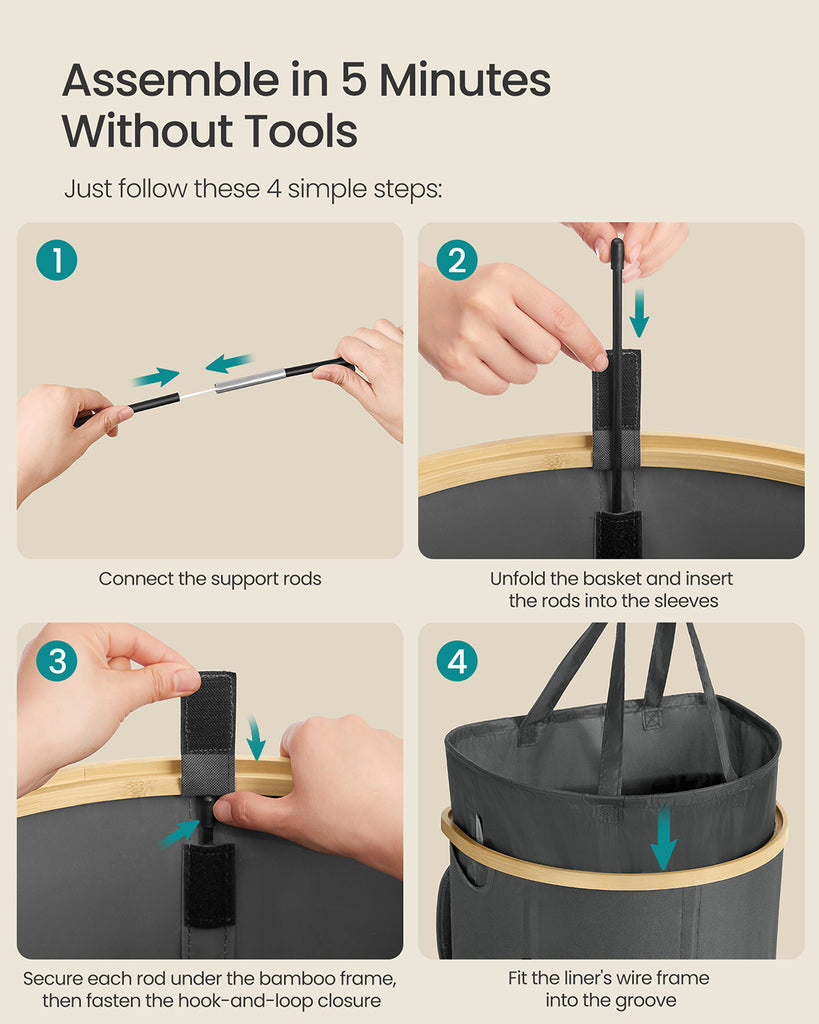 Assemble in 5 Minutes Without Tools

Just follow these 4 simple steps:

1

Connect the support rods

2

Unfold the basket and insert the rods into the sleeves

3

Secure each rod under the bamboo frame, then fasten the hook-and-loop closure

4

Fit the liner's wire frame into the groove