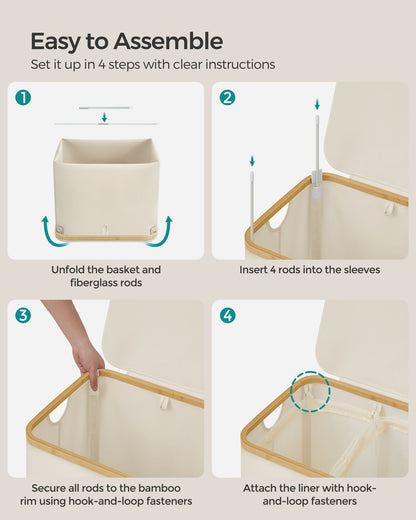 Easy to Assemble
Set it up in 4 steps with clear instructions

1
Unfold the basket and fiberglass rods

2
Insert 4 rods into the sleeves

3
Secure all rods to the bamboo rim using hook-and-loop fasteners

4
Attach the liner with hook-and-loop fasteners