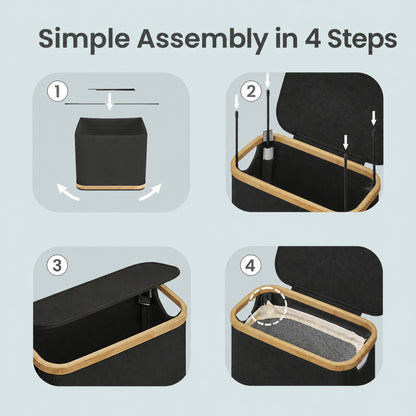 Simple Assembly in 4 Steps

1

2

3

4