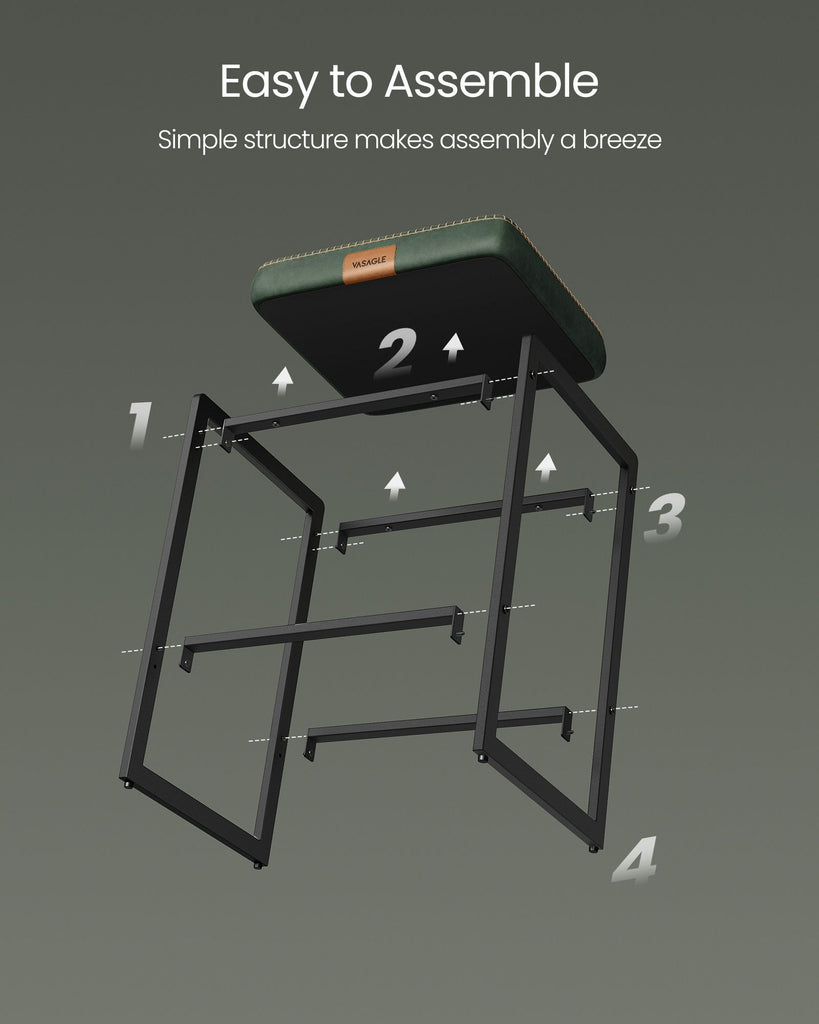 Easy to Assemble

Simple structure makes assembly a breeze

VASAGLE

2

1

3

4