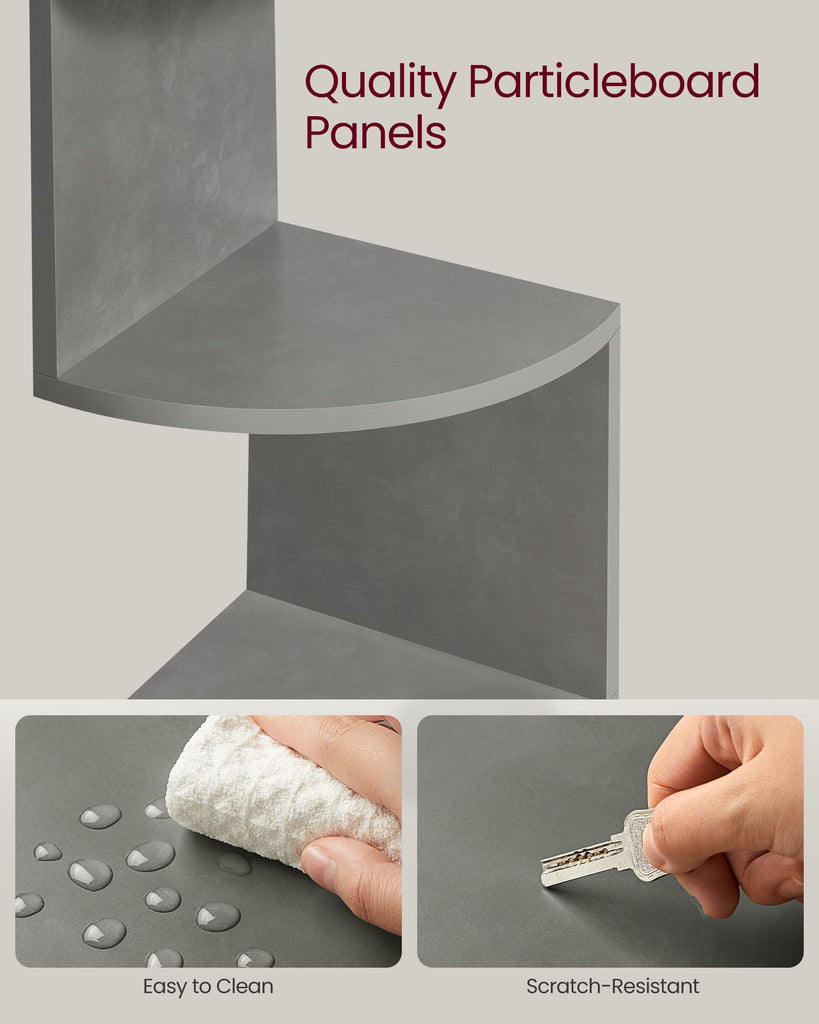 Quality Particleboard Panels

Easy to Clean

Scratch-Resistant