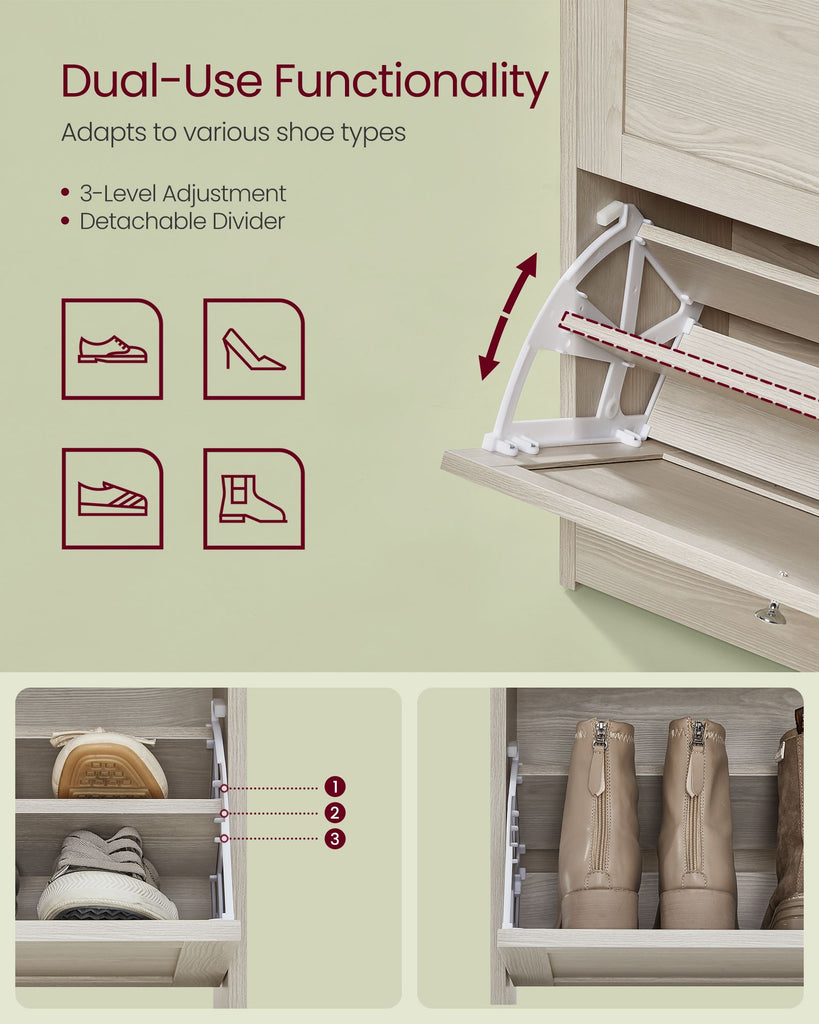 Dual-Use Functionality

Adapts to various shoe types

• 3-Level Adjustment
• Detachable Divider

1
2
3